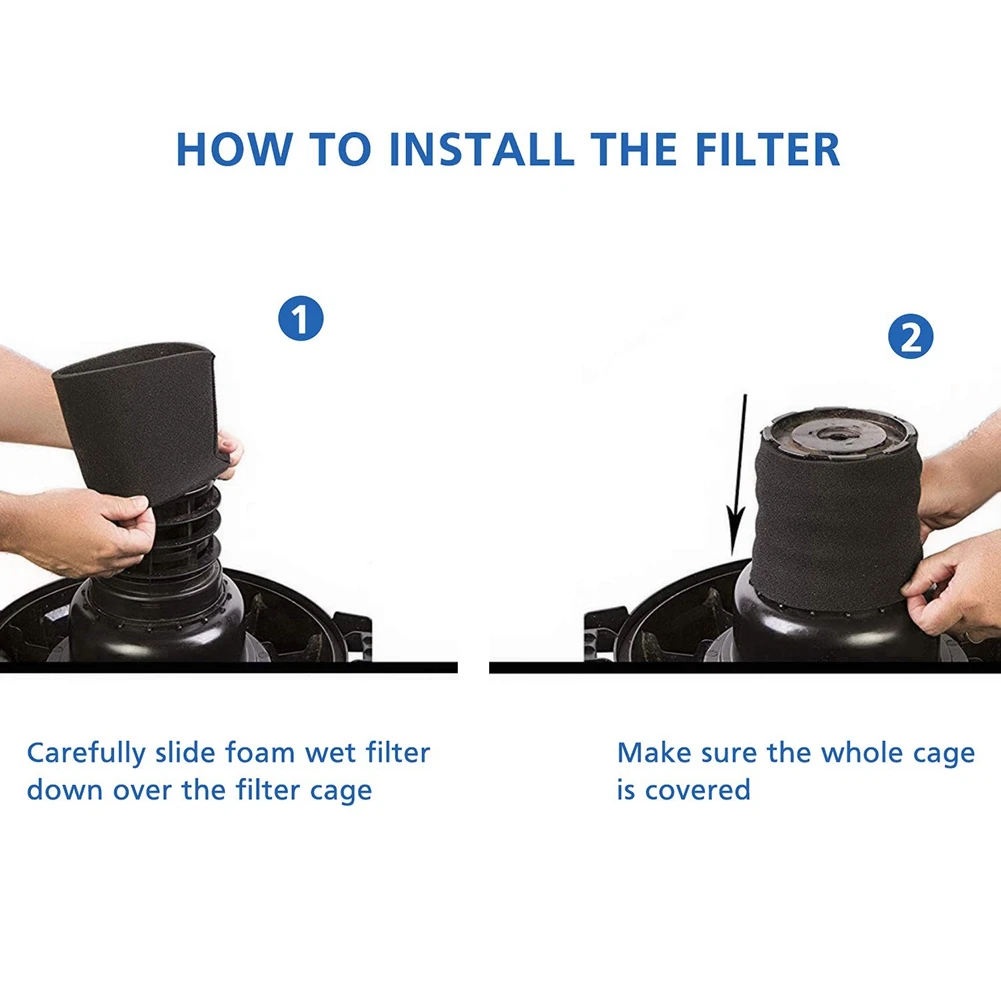 HOW TO INSTALL THE FILTER

1

2

Carefully slide foam wet filter down over the filter cage

Make sure the whole cage is covered