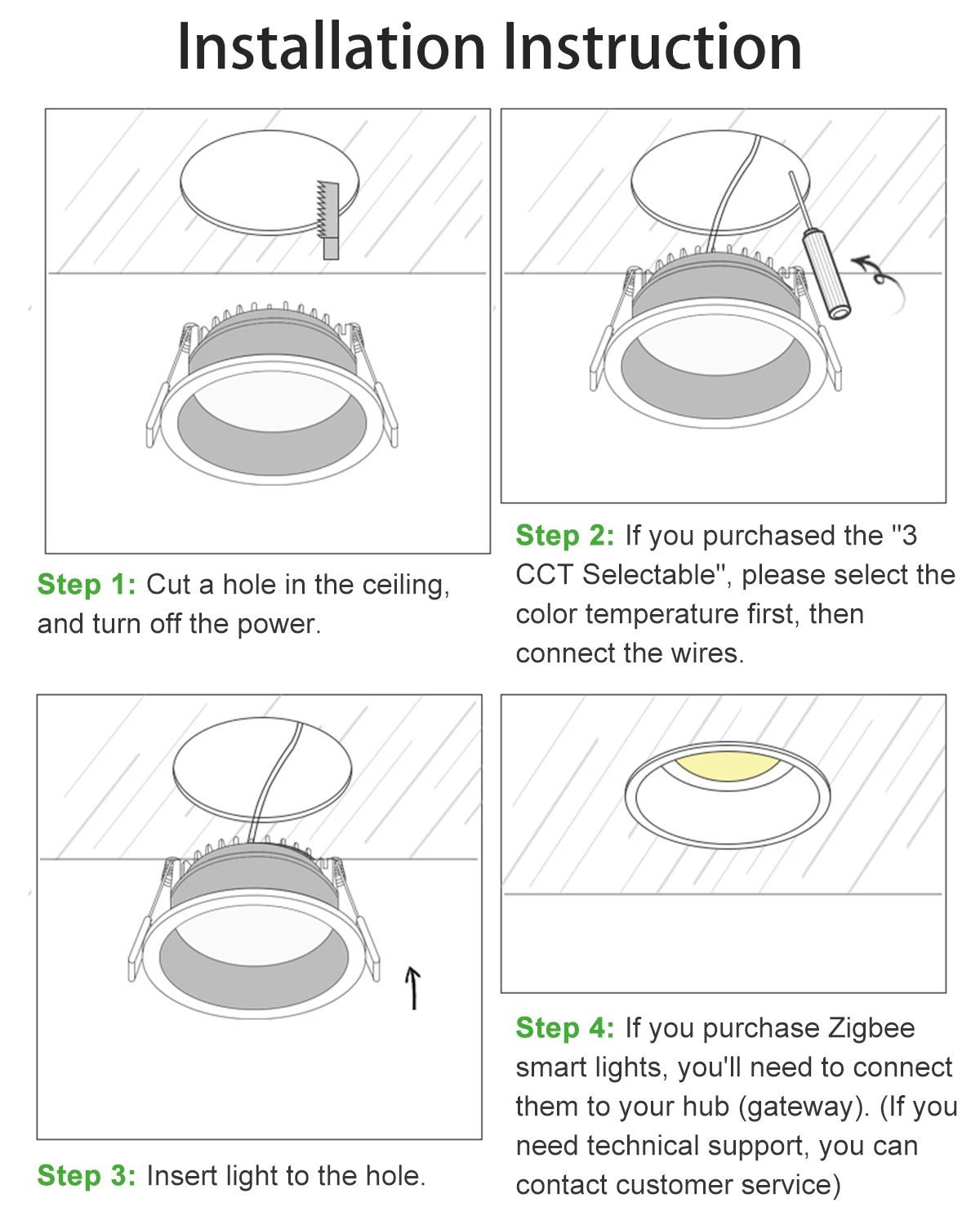 Installation Instruction

Step 1: Cut a hole in the ceiling, and turn off the power.

Step 2: If you purchased the "3 CCT Selectable", please select the color temperature first, then connect the wires.

Step 3: Insert light to the hole.

Step 4: If you purchase Zigbee smart lights, you'll need to connect them to your hub (gateway). (If you need technical support, you can contact customer service)