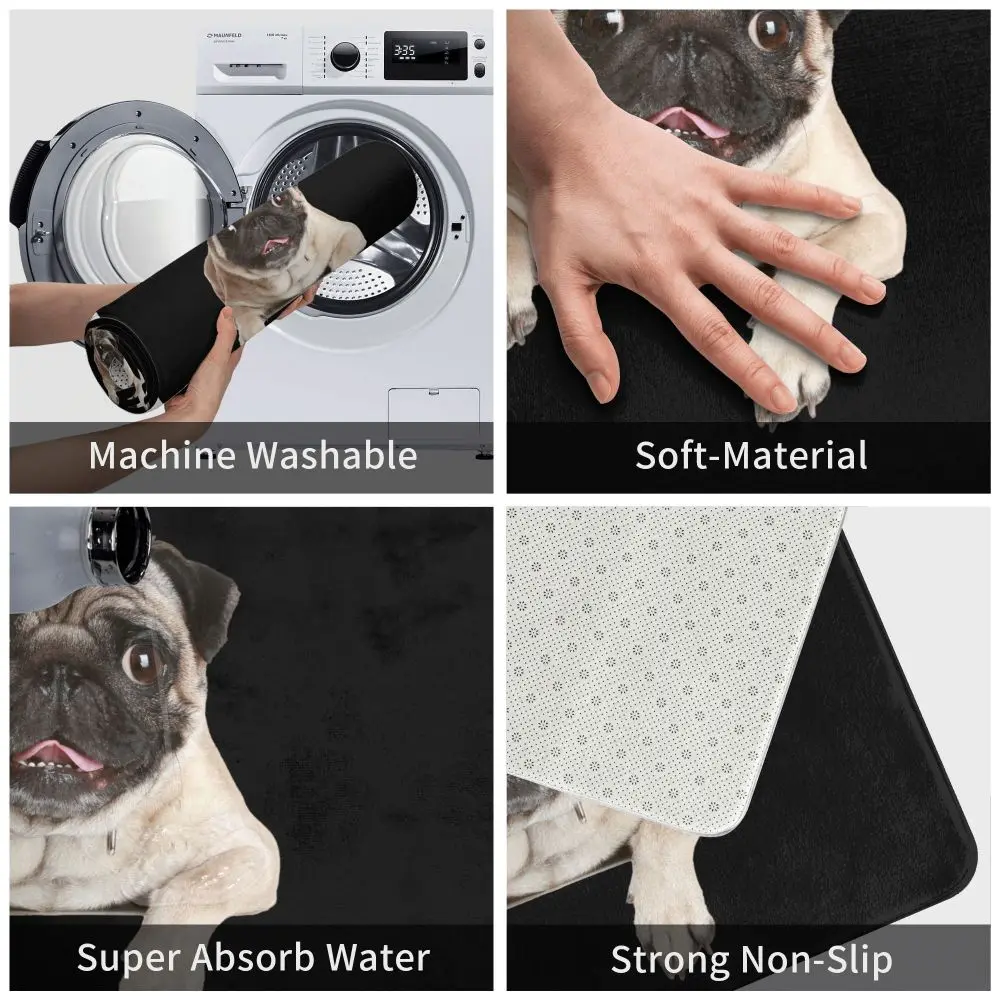 MAUNFELD

3:35

Machine Washable

Soft-Material

Super Absorb Water

Strong Non-Slip