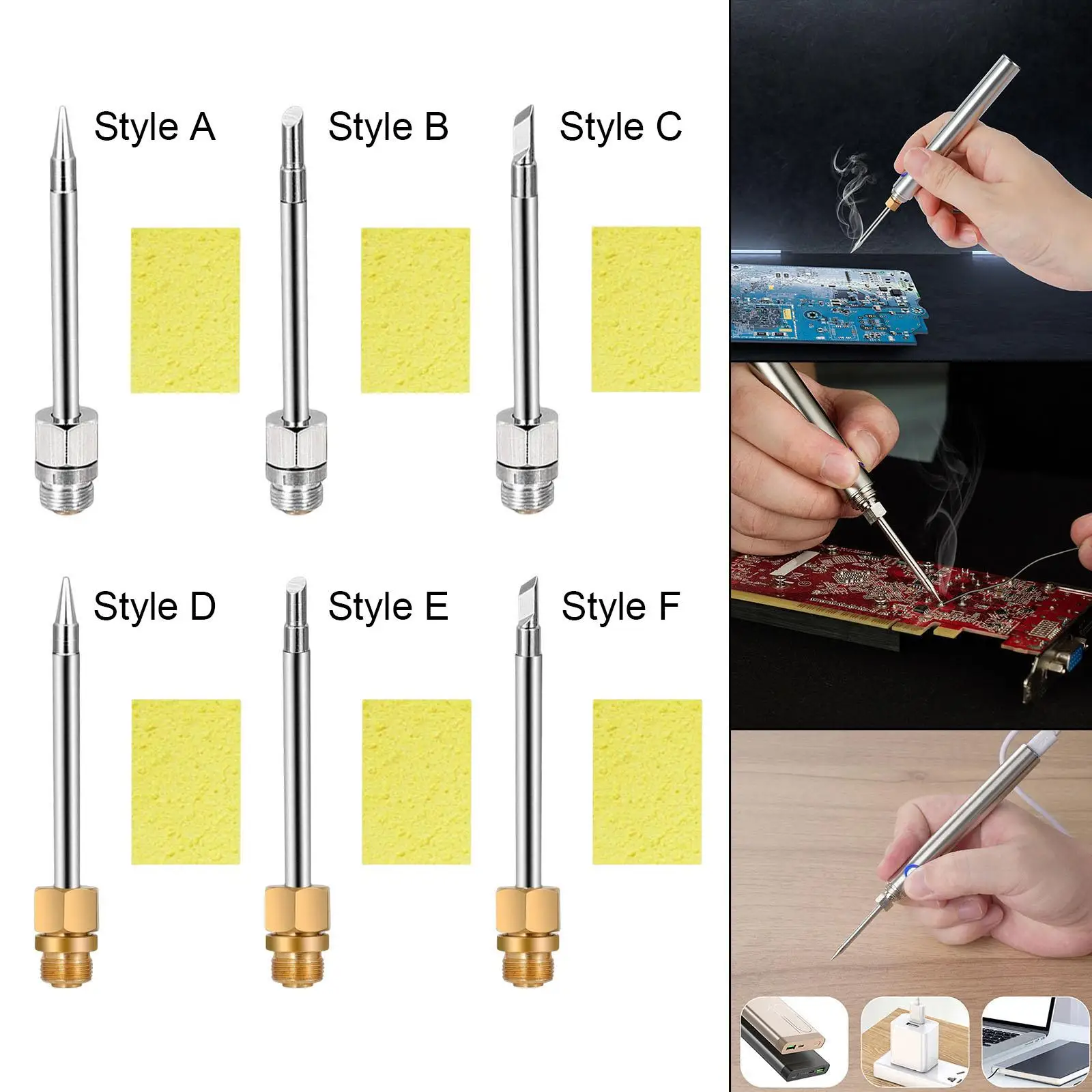 Style A
Style B
Style C
Style D
Style E
Style F