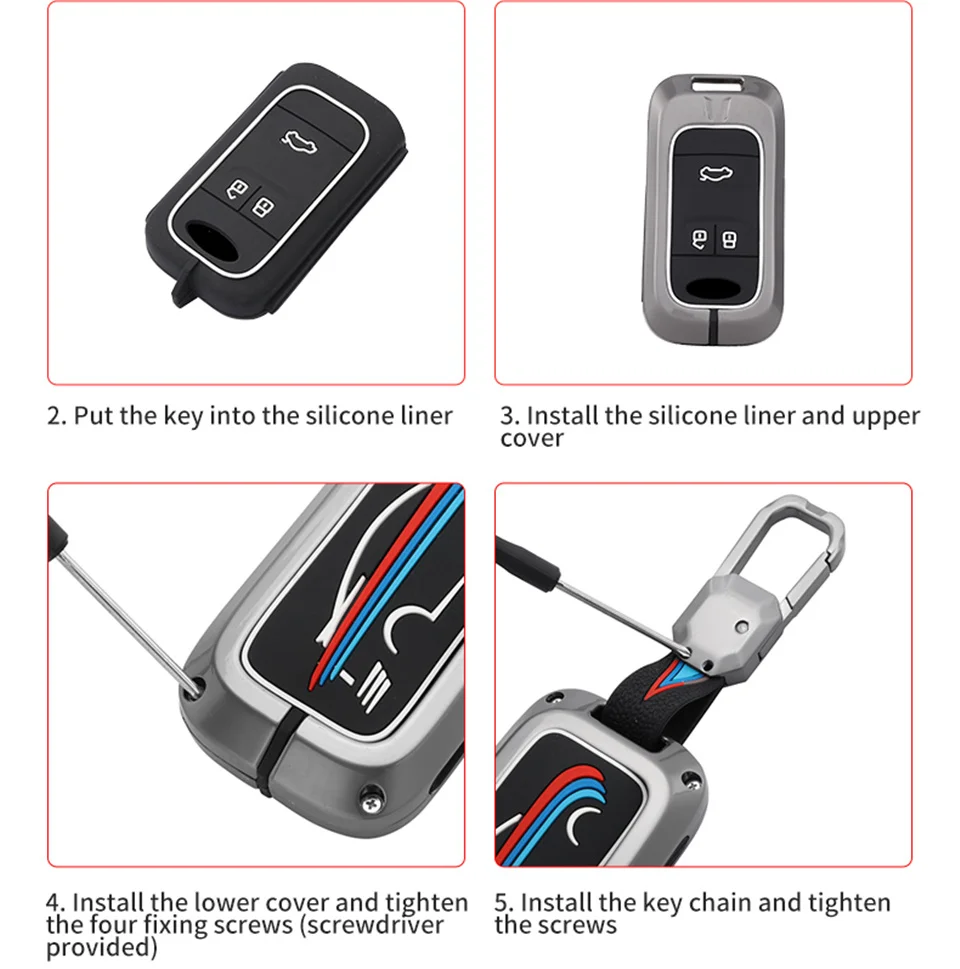 2. Put the key into the silicone liner

3. Install the silicone liner and upper cover

4. Install the lower cover and tighten the four fixing screws (screwdriver provided)

5. Install the key chain and tighten the screws