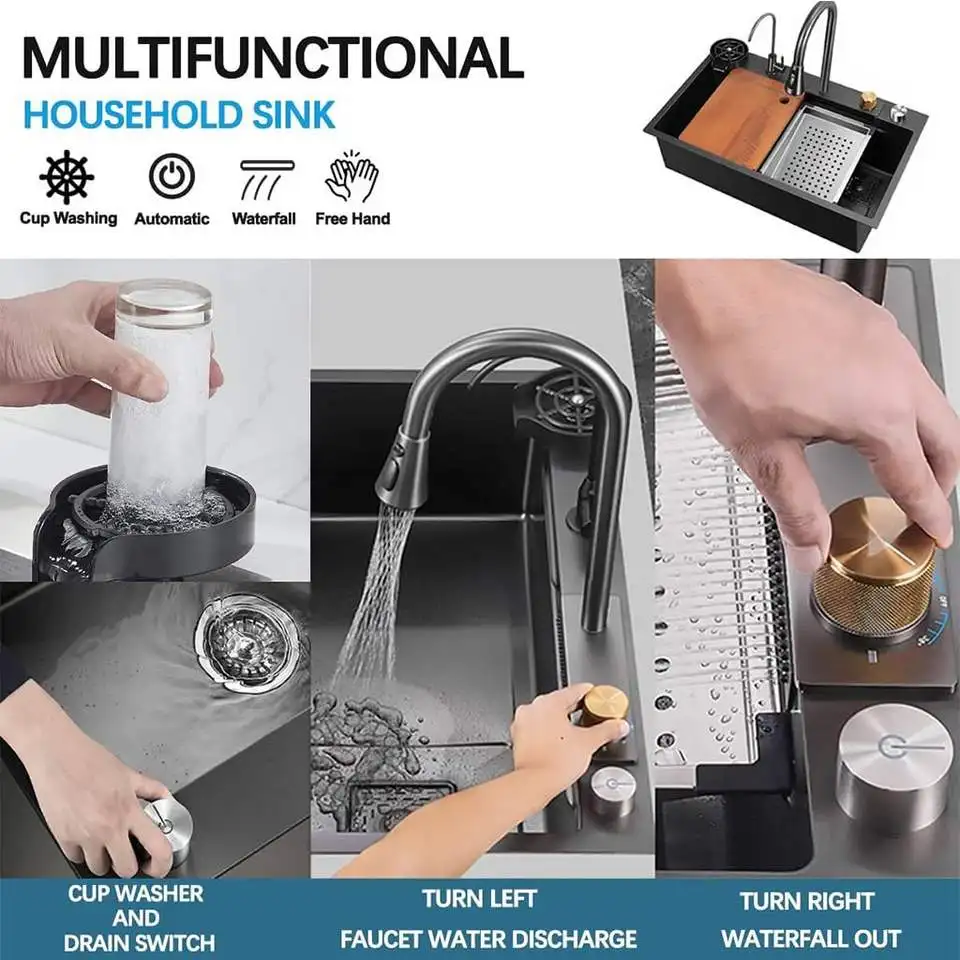 MULTIFUNCTIONAL
HOUSEHOLD SINK

Cup Washing
Automatic
Waterfall
Free Hand

CUP WASHER AND DRAIN SWITCH

TURN LEFT
FAUCET WATER DISCHARGE

TURN RIGHT
WATERFALL OUT