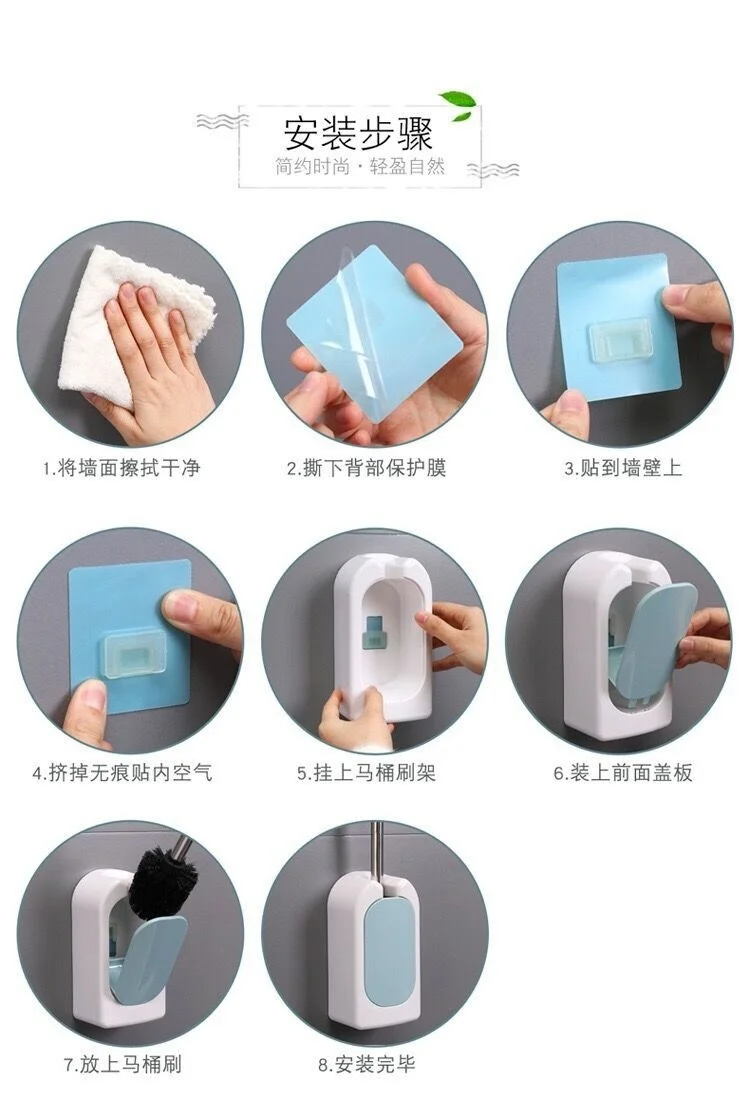 安装步骤
简约时尚 · 轻盈自然

1.将墙面擦拭干净

2.撕下背部保护膜

3.贴到墙壁上

4.挤掉无痕贴内空气

5.挂上马桶刷架

6.装上前面盖板

7.放上马桶刷

8.安装完毕