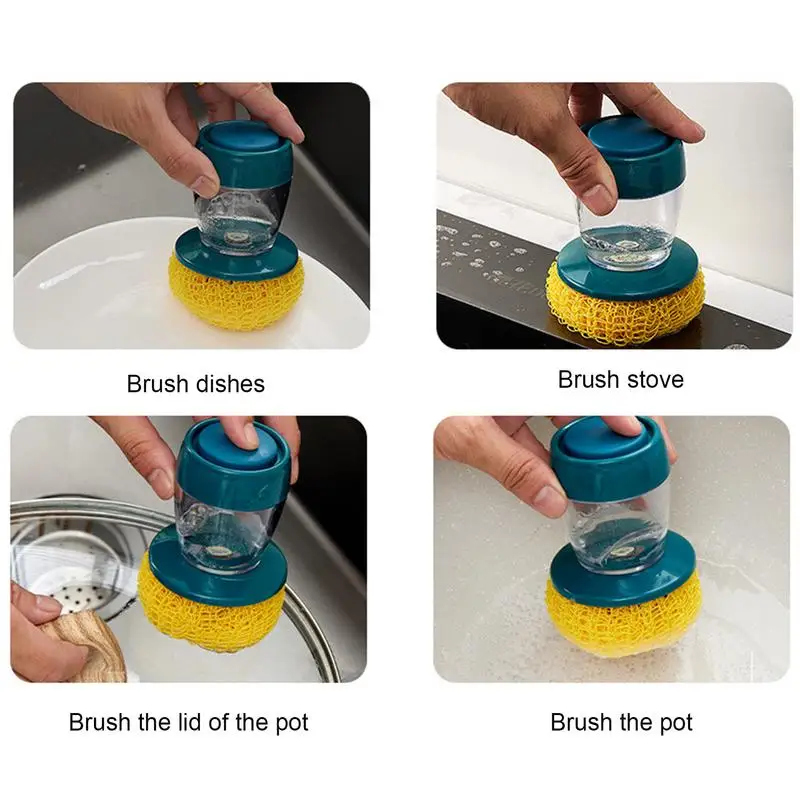 Brush dishes

Brush stove

Brush the lid of the pot

Brush the pot