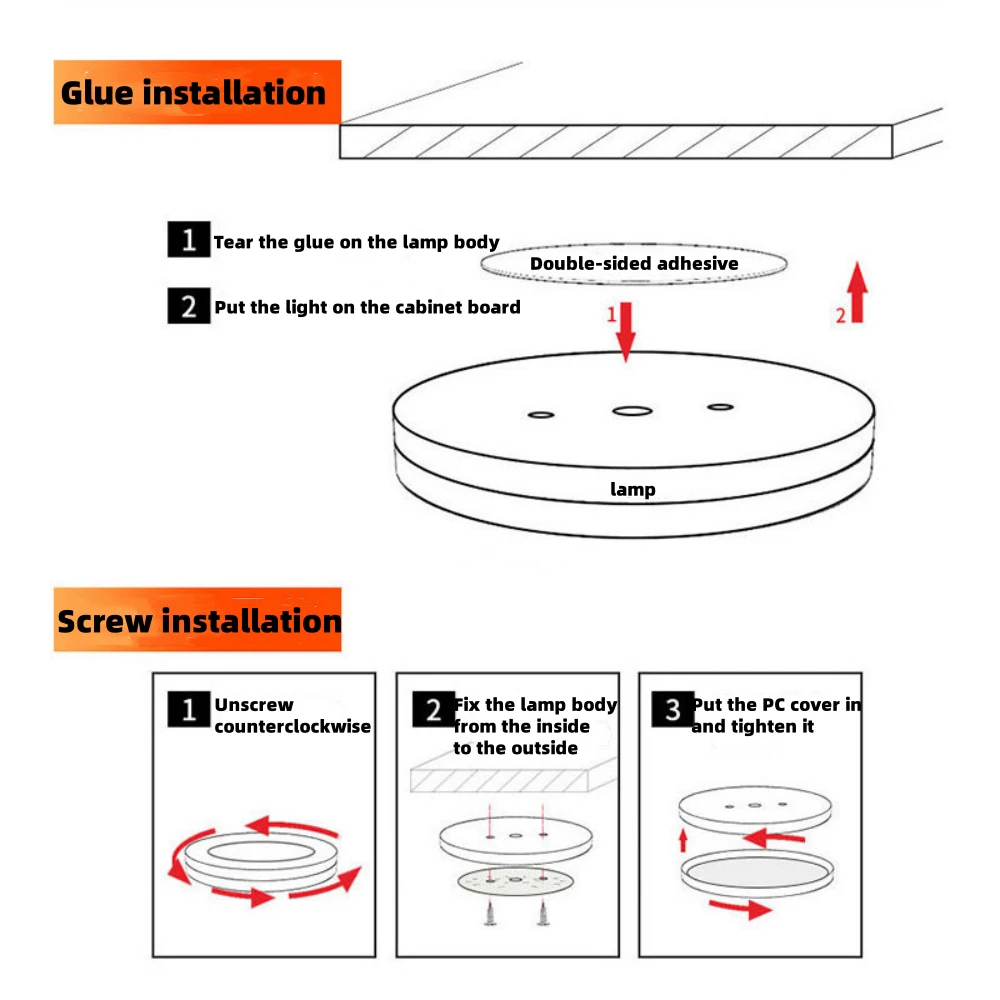 Glue installation

1 Tear the glue on the lamp body

2 Put the light on the cabinet board

Double-sided adhesive

1

2

lamp

Screw installation

1 Unscrew counterclockwise

2 Fix the lamp body from the inside to the outside

3 Put the PC cover in and tighten it