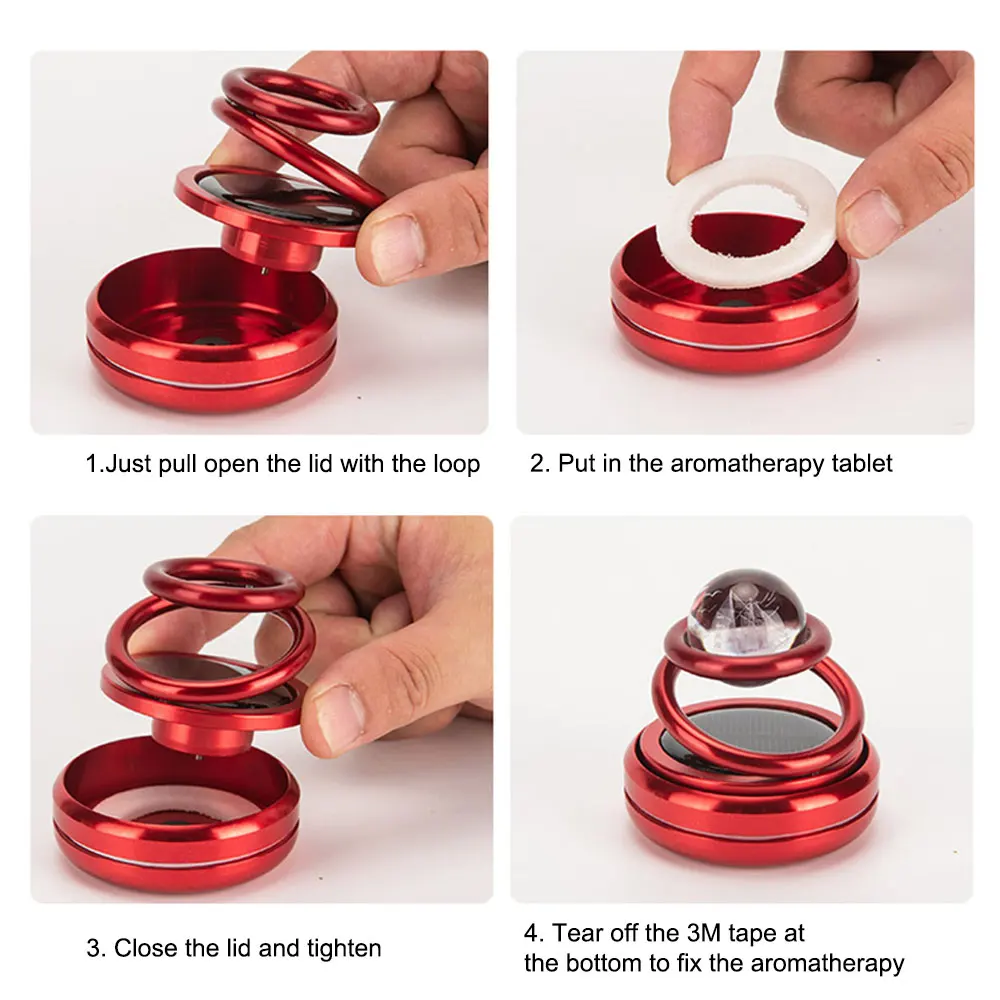 1.Just pull open the lid with the loop

2. Put in the aromatherapy tablet

3. Close the lid and tighten

4. Tear off the 3M tape at the bottom to fix the aromatherapy