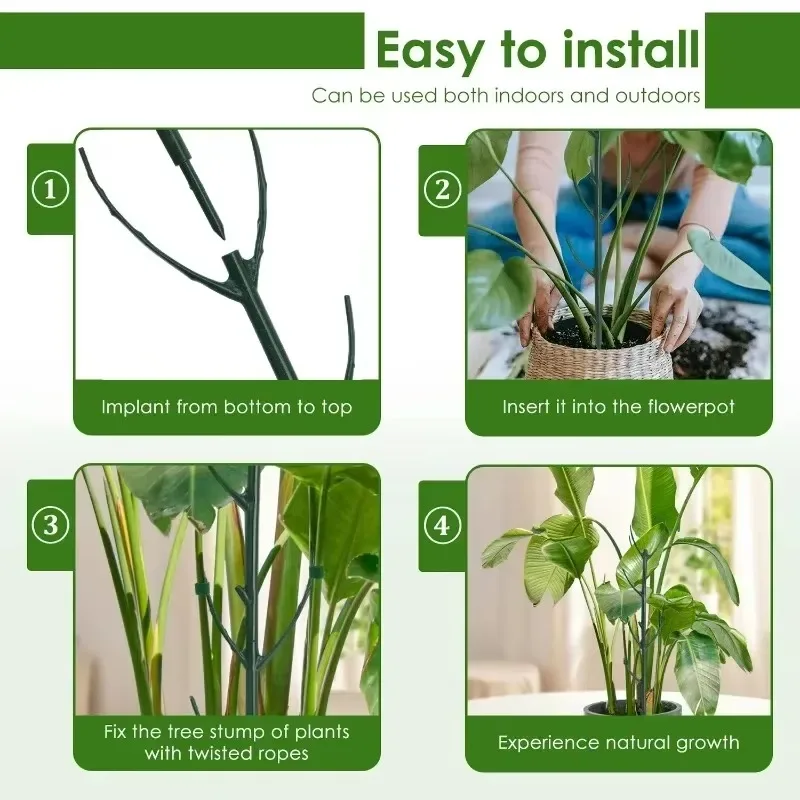 Easy to install

Can be used both indoors and outdoors

1

Implant from bottom to top

2

Insert it into the flowerpot

3

Fix the tree stump of plants with twisted ropes

4

Experience natural growth