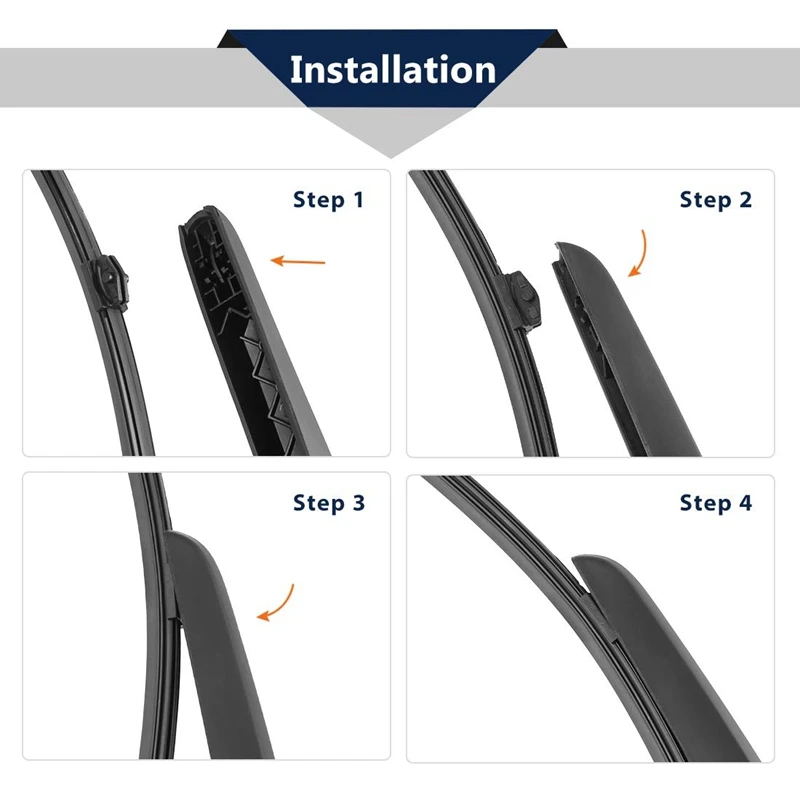 Installation

Step 1

Step 2

Step 3

Step 4