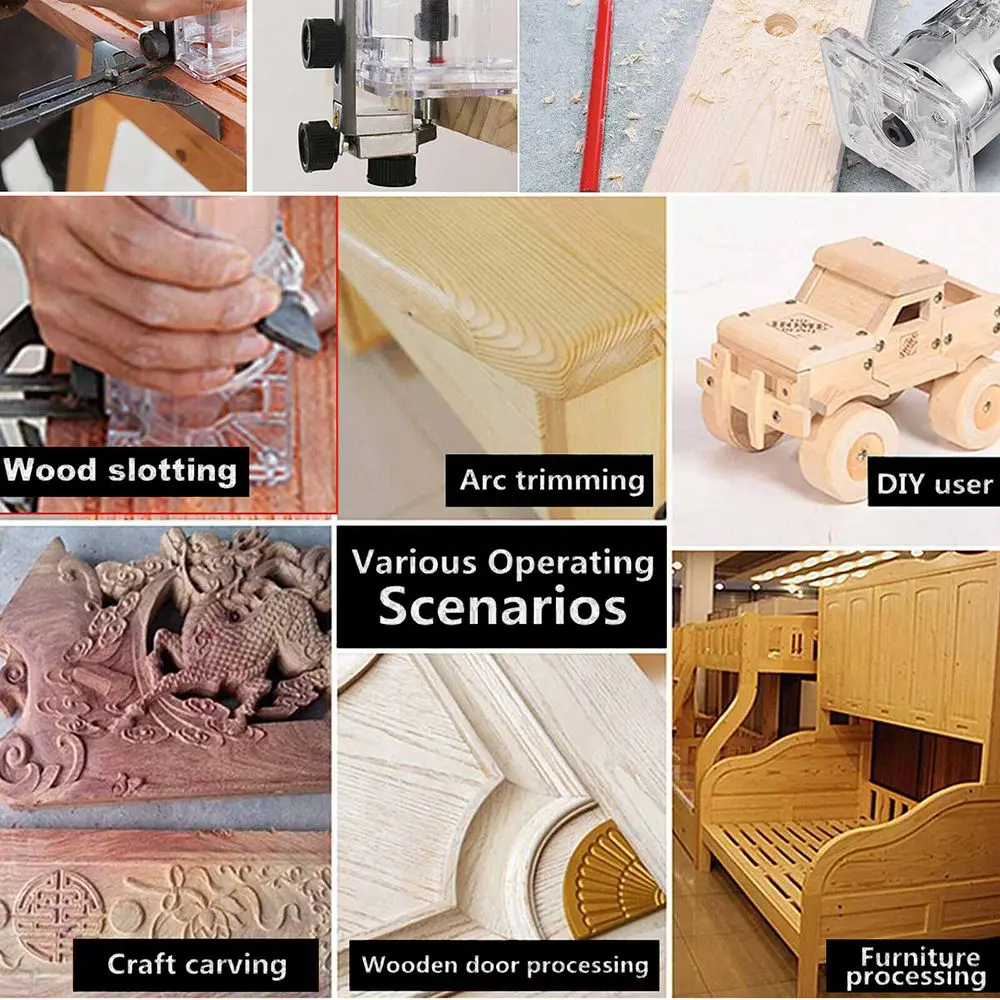 Wood slotting

Arc trimming

DIY user

Various Operating Scenarios

Craft carving

Wooden door processing

Furniture processing