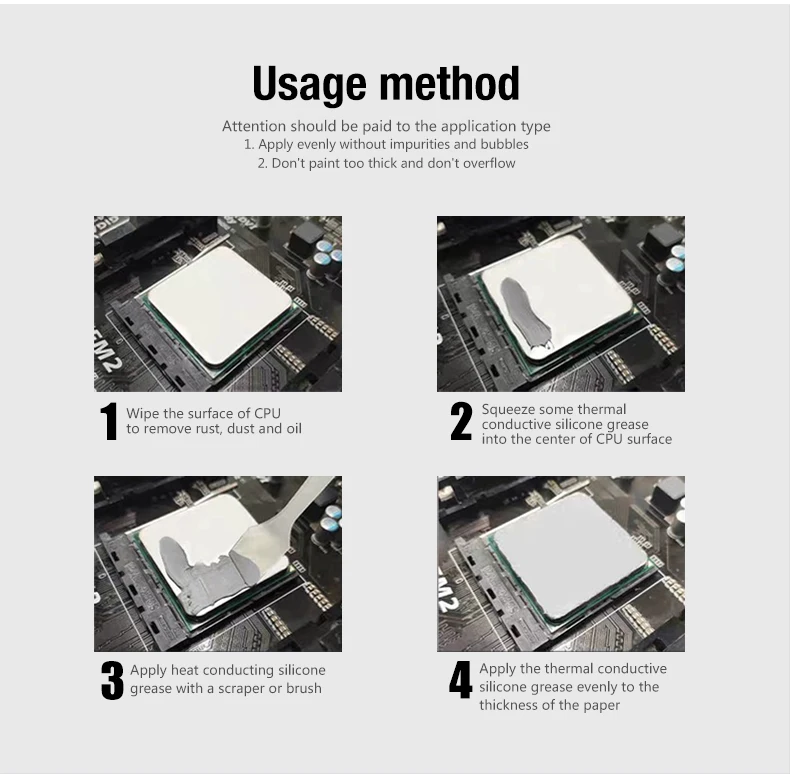 Usage method

Attention should be paid to the application type
1. Apply evenly without impurities and bubbles
2. Don't paint too thick and don't overflow

1 Wipe the surface of CPU to remove rust, dust and oil

2 Squeeze some thermal conductive silicone grease into the center of CPU surface

3 Apply heat conducting silicone grease with a scraper or brush

4 Apply the thermal conductive silicone grease evenly to the thickness of the paper