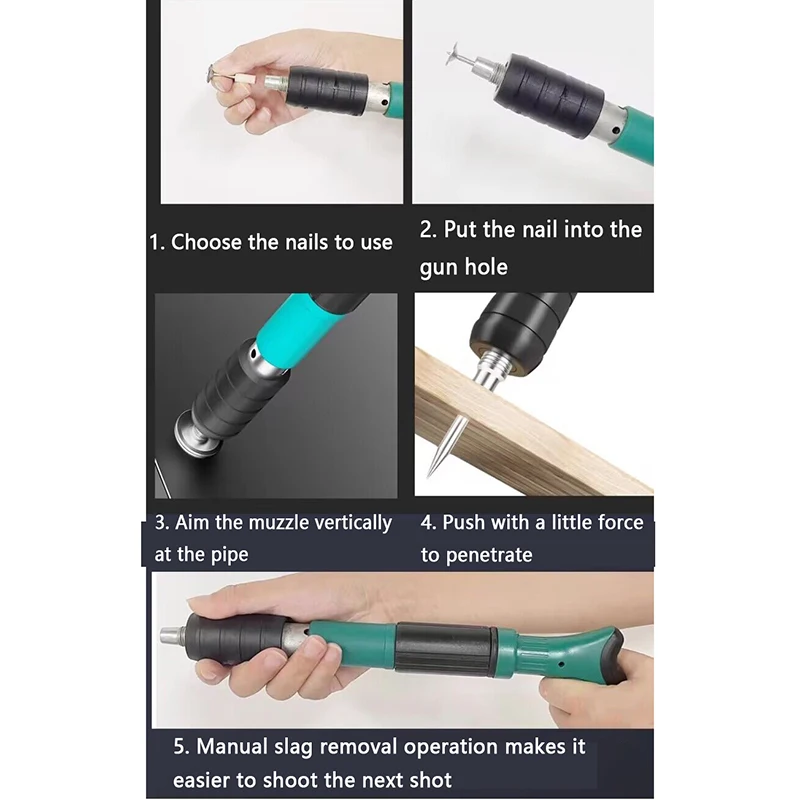 1. Choose the nails to use

2. Put the nail into the gun hole

3. Aim the muzzle vertically at the pipe

4. Push with a little force to penetrate

5. Manual slag removal operation makes it easier to shoot the next shot