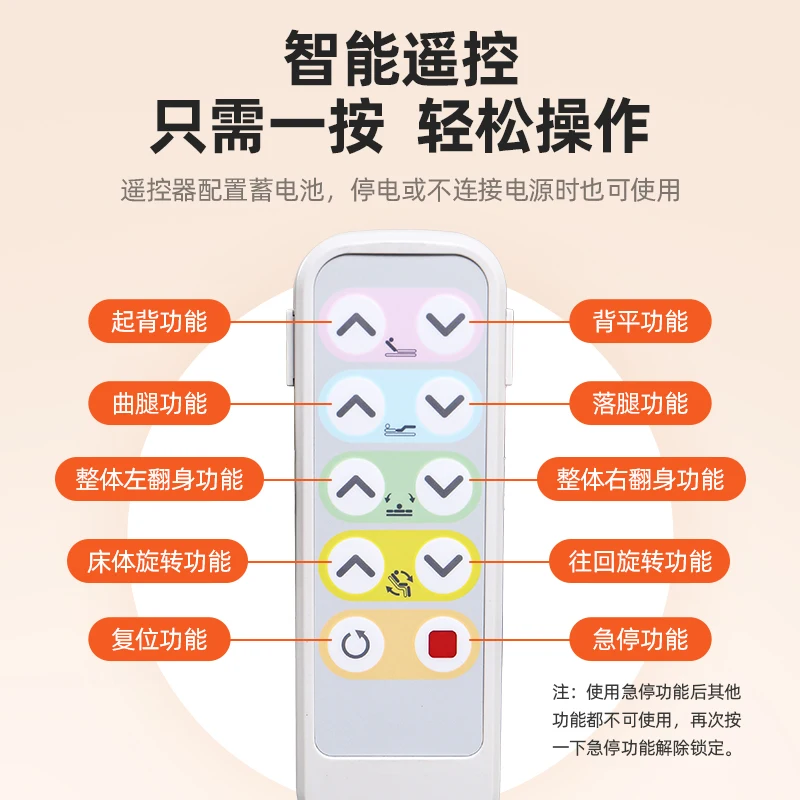 智能遥控
只需一按 轻松操作

遥控器配置蓄电池，停电或不连接电源时也可使用

起背功能

背平功能

曲腿功能

落腿功能

整体左翻身功能

整体右翻身功能

床体旋转功能

往回旋转功能

复位功能

急停功能

注：使用急停功能后其他功能都不可使用，再次按一下急停功能解除锁定。