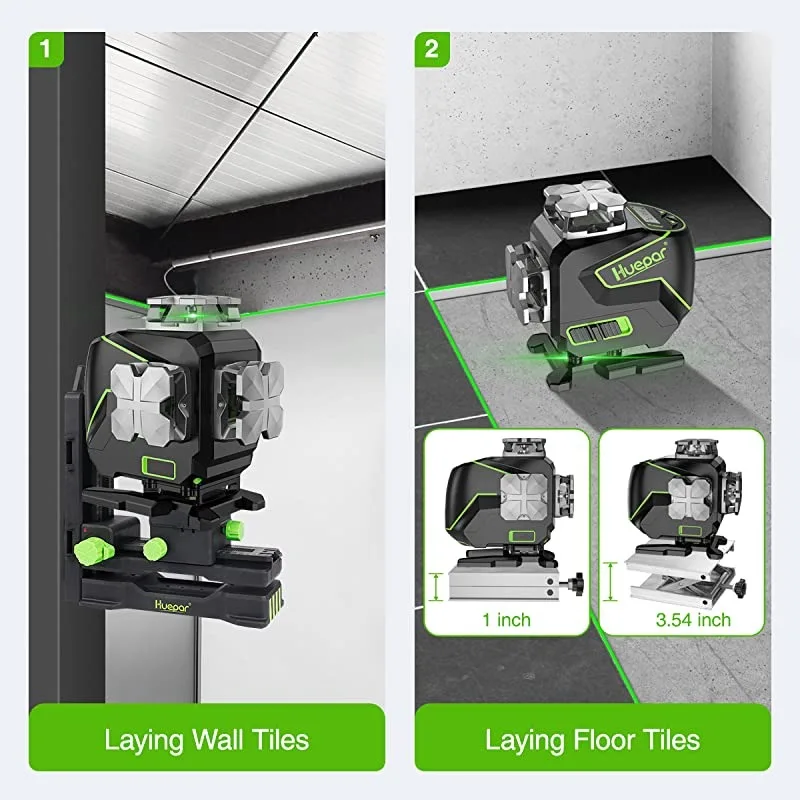 1

Huepar

Laying Wall Tiles

2

Huepar

1 inch

3.54 inch

Laying Floor Tiles