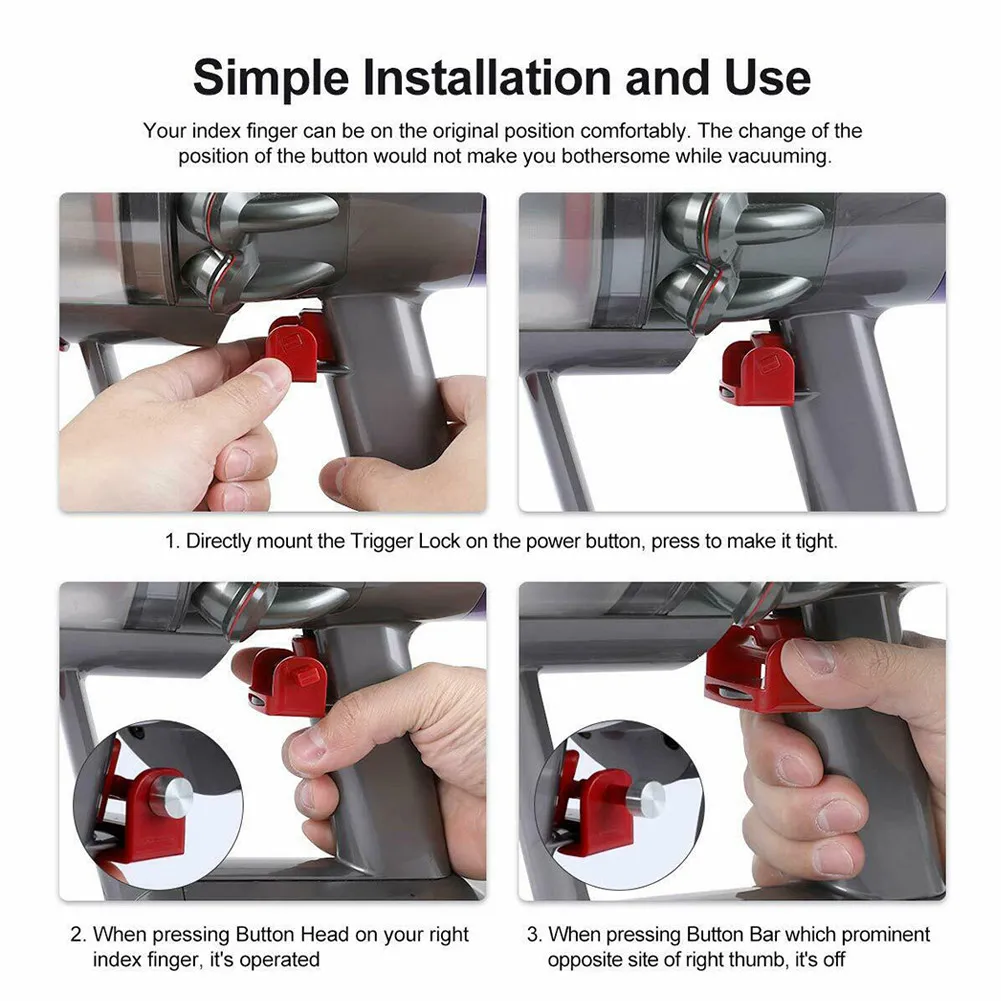 Simple Installation and Use

Your index finger can be on the original position comfortably. The change of the position of the button would not make you bothersome while vacuuming.

1. Directly mount the Trigger Lock on the power button, press to make it tight.

2. When pressing Button Head on your right index finger, it's operated

3. When pressing Button Bar which prominent opposite site of right thumb, it's off