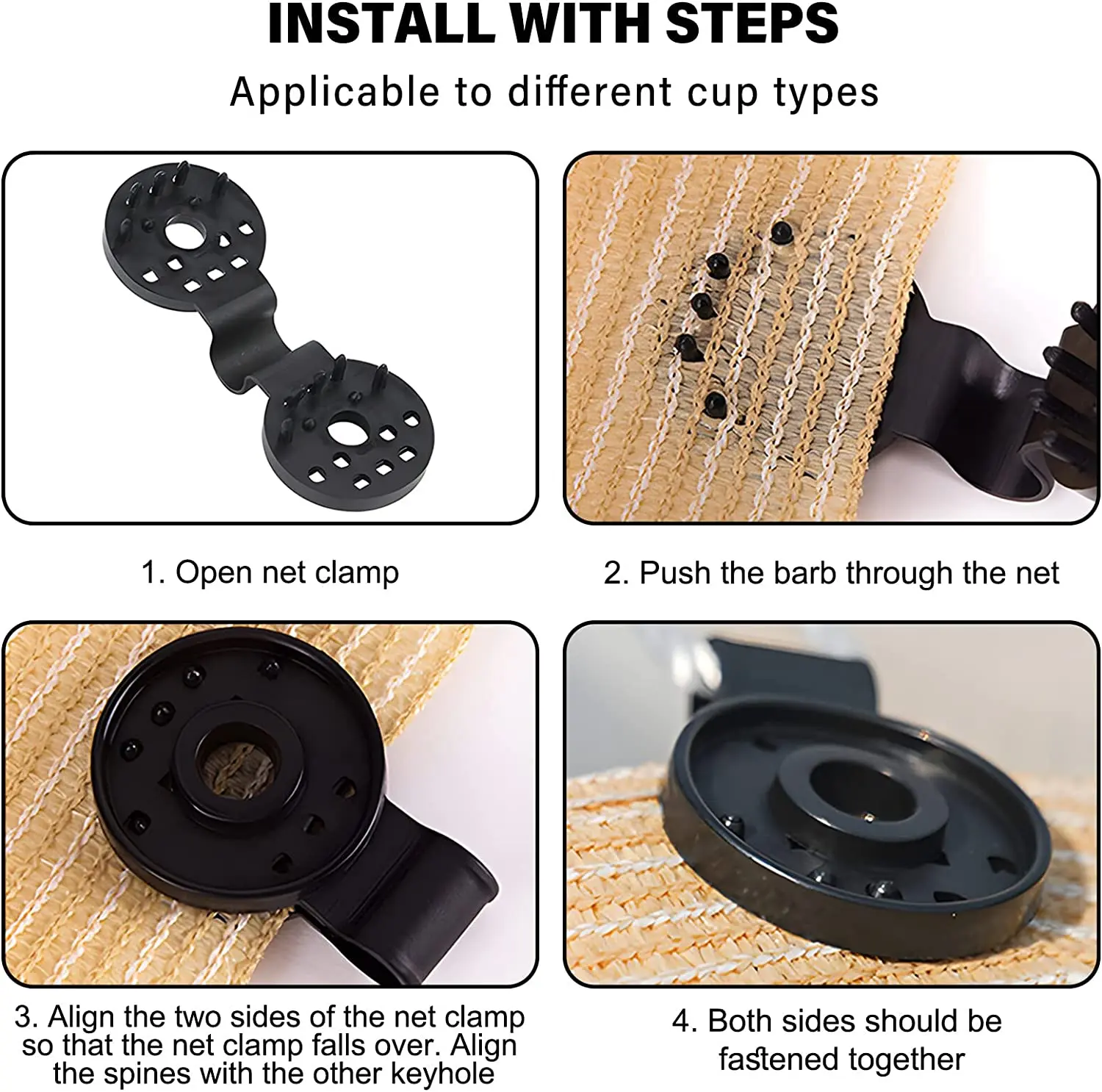 INSTALL WITH STEPS

Applicable to different cup types

1. Open net clamp

2. Push the barb through the net

3. Align the two sides of the net clamp so that the net clamp falls over. Align the spines with the other keyhole

4. Both sides should be fastened together