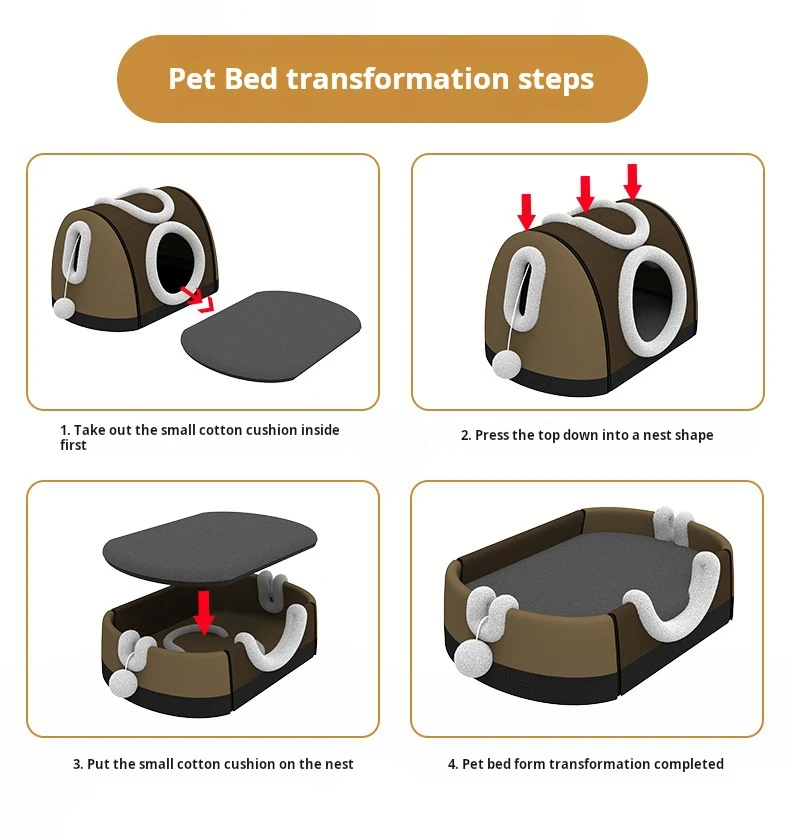 Pet Bed transformation steps

1. Take out the small cotton cushion inside first

2. Press the top down into a nest shape

3. Put the small cotton cushion on the nest

4. Pet bed form transformation completed