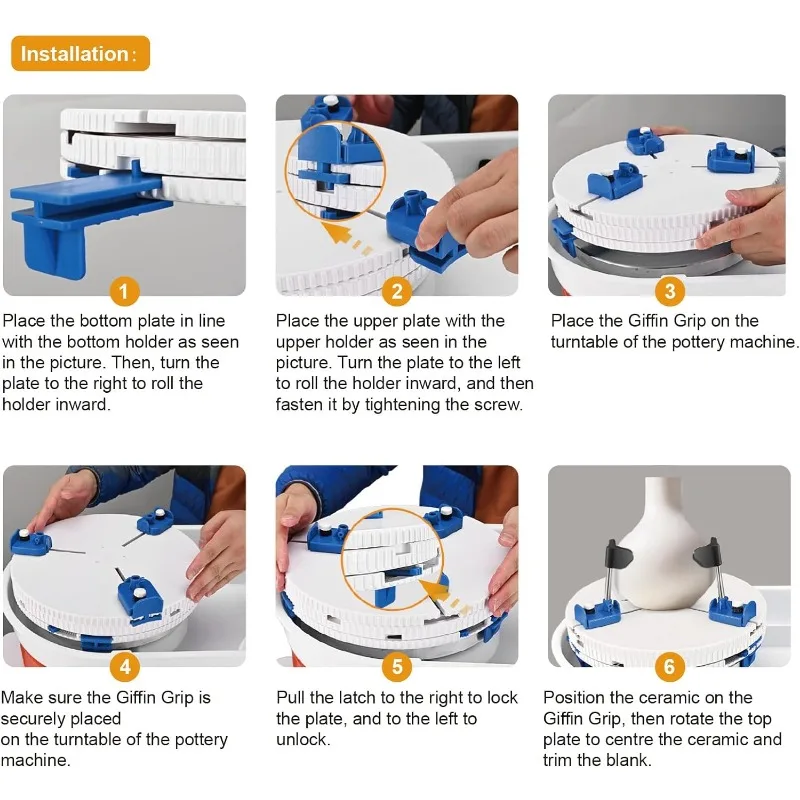 Installation:

1

Place the bottom plate in line with the bottom holder as seen in the picture. Then, turn the plate to the right to roll the holder inward.

2

Place the upper plate with the upper holder as seen in the picture. Turn the plate to the left to roll the holder inward, and then fasten it by tightening the screw.

3

Place the Giffin Grip on the turntable of the pottery machine.

4

Make sure the Giffin Grip is securely placed
on the turntable of the pottery machine.

5

Pull the latch to the right to lock the plate, and to the left to unlock.

6

Position the ceramic on the Giffin Grip, then rotate the top plate to centre the ceramic and trim the blank.