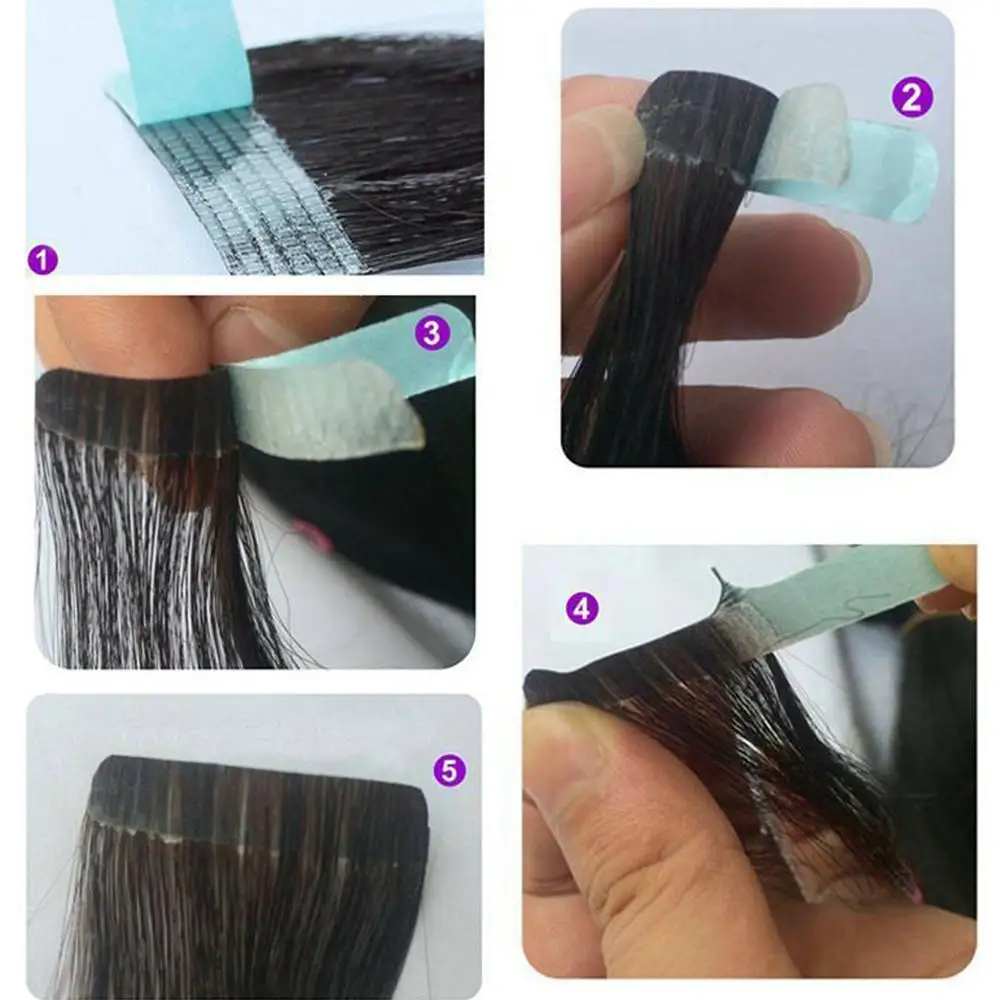 1

2

3

4

5