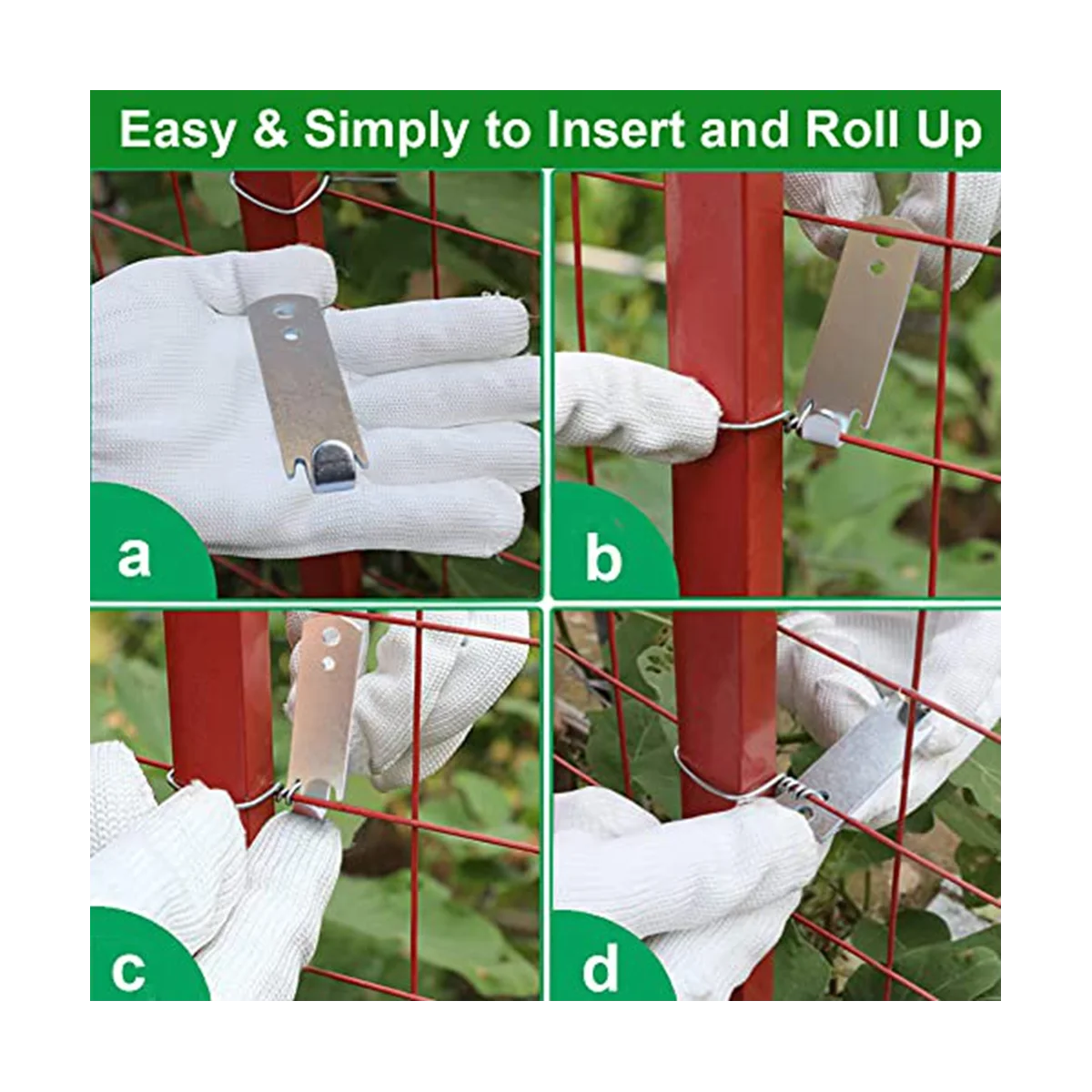 Easy & Simply to Insert and Roll Up

a

b

c

d