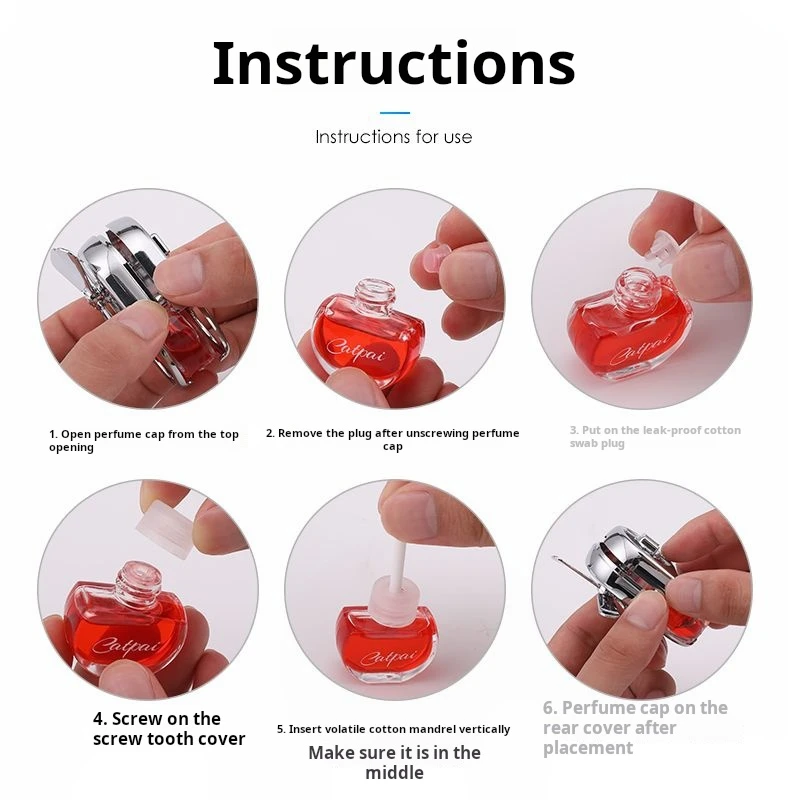 Instructions

Instructions for use

Catpai

Catpai

1. Open perfume cap from the top opening

2. Remove the plug after unscrewing perfume cap

3. Put on the leak-proof cotton swab plug

Catpai

Catpai

4. Screw on the screw tooth cover

5. Insert volatile cotton mandrel vertically

Make sure it is in the middle

6. Perfume cap on the rear cover after placement