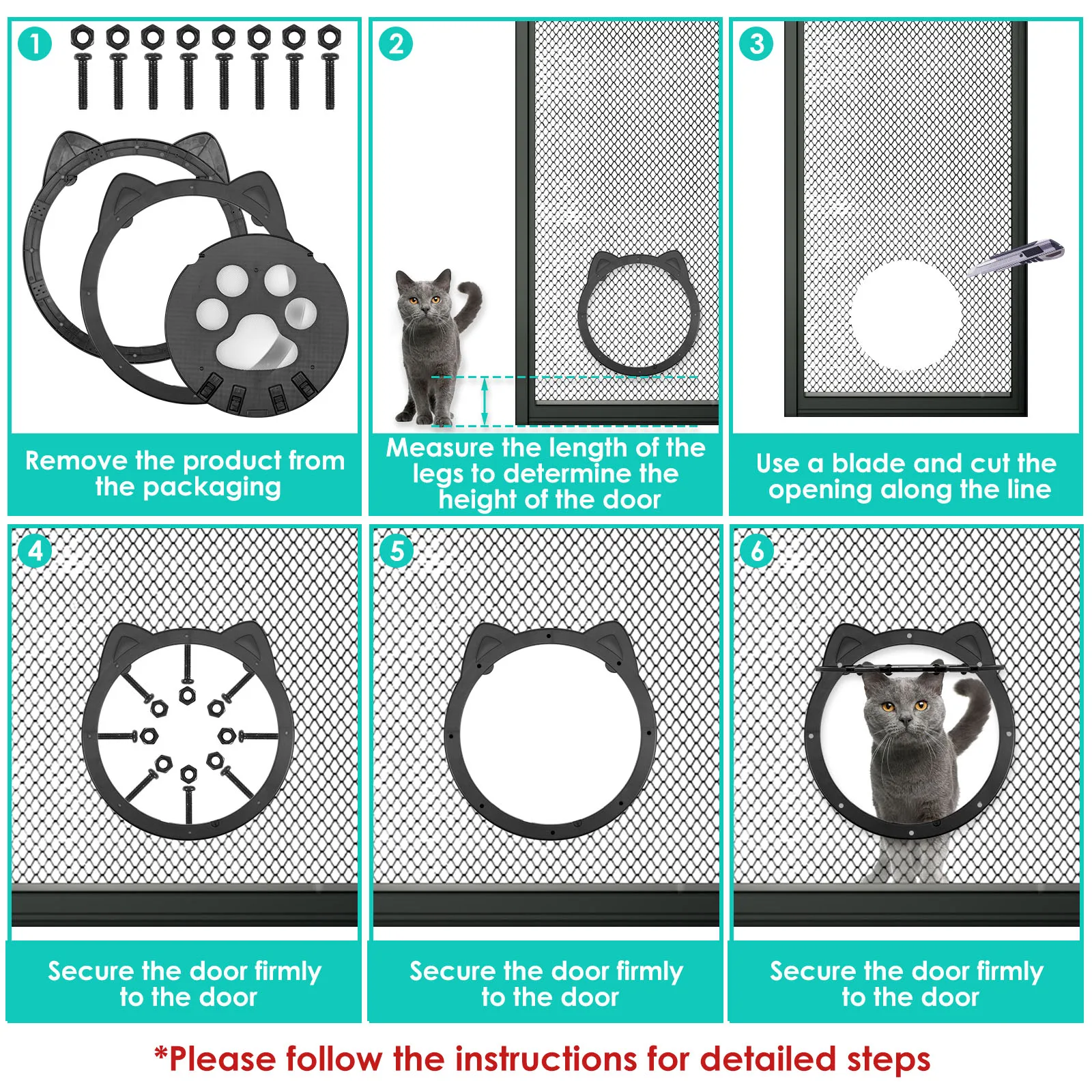 1
Remove the product from the packaging

2
Measure the length of the legs to determine the height of the door

3
Use a blade and cut the opening along the line

4
Secure the door firmly to the door

5
Secure the door firmly to the door

6
Secure the door firmly to the door

*Please follow the instructions for detailed steps