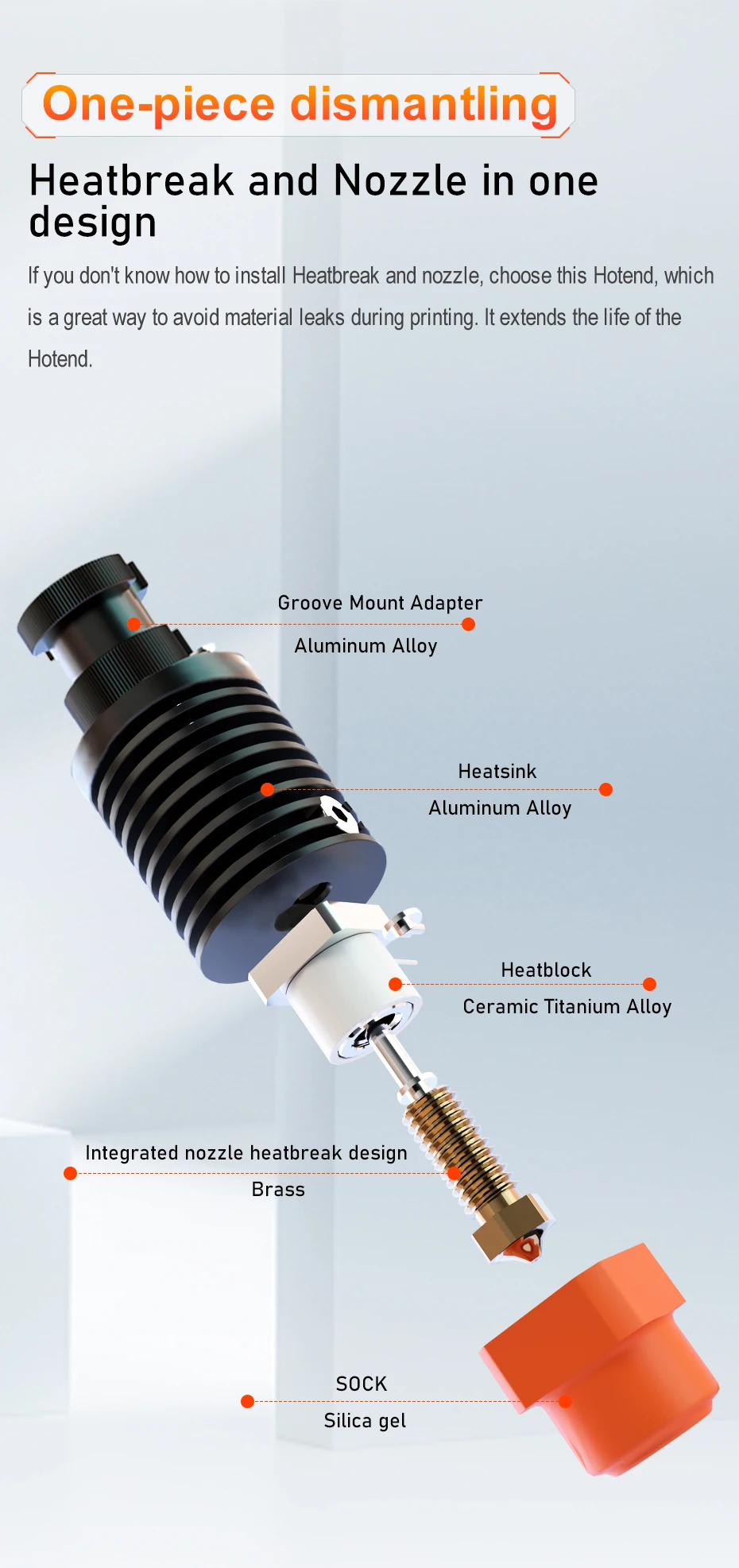 One-piece dismantling

Heatbreak and Nozzle in one design

If you don't know how to install Heatbreak and nozzle, choose this Hotend, which is a great way to avoid material leaks during printing. It extends the life of the Hotend.

Groove Mount Adapter
Aluminum Alloy

Heatsink
Aluminum Alloy

Heatblock
Ceramic Titanium Alloy

Integrated nozzle heatbreak design
Brass

SOCK
Silica gel