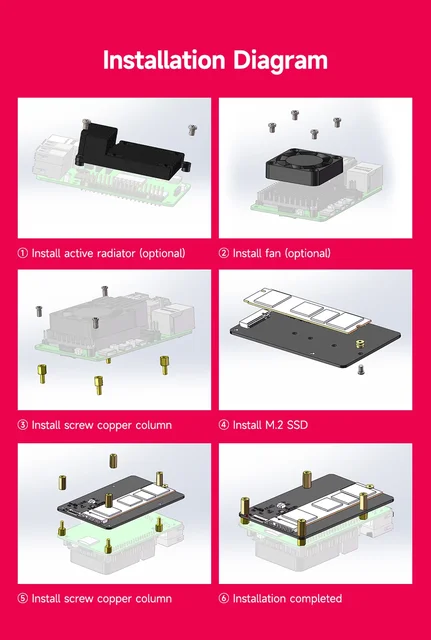 Installation Diagram

① Install active radiator (optional)

② Install fan (optional)

③ Install screw copper column

④ Install M.2 SSD

⑤ Install screw copper column

⑥ Installation completed