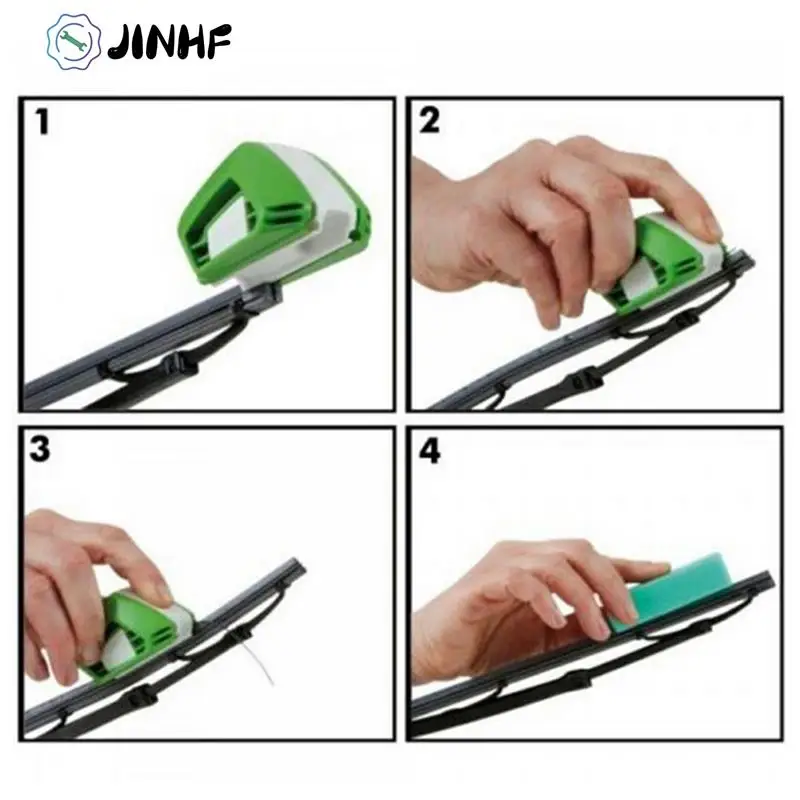 JINHF

1

2

3

4