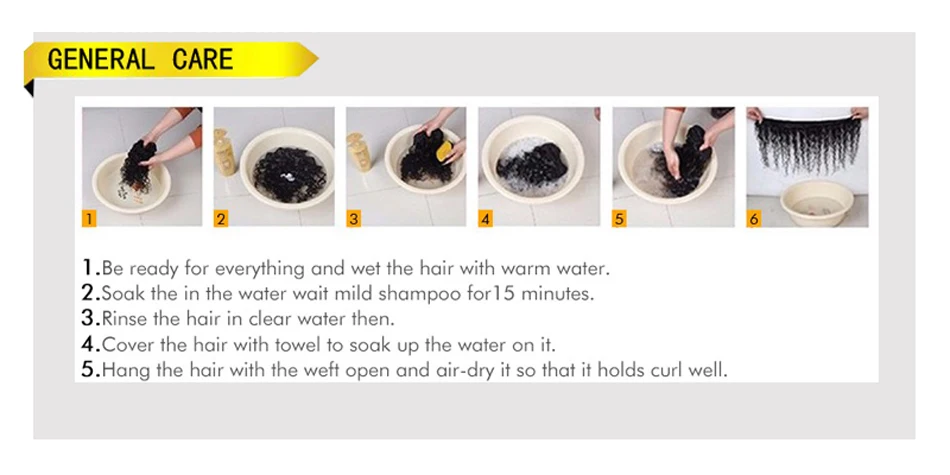 GENERAL CARE

1

2

3

4

5

6

1.Be ready for everything and wet the hair with warm water.
2.Soak the in the water wait mild shampoo for15 minutes.
3.Rinse the hair in clear water then.
4.Cover the hair with towel to soak up the water on it.
5.Hang the hair with the weft open and air-dry it so that it holds curl well.