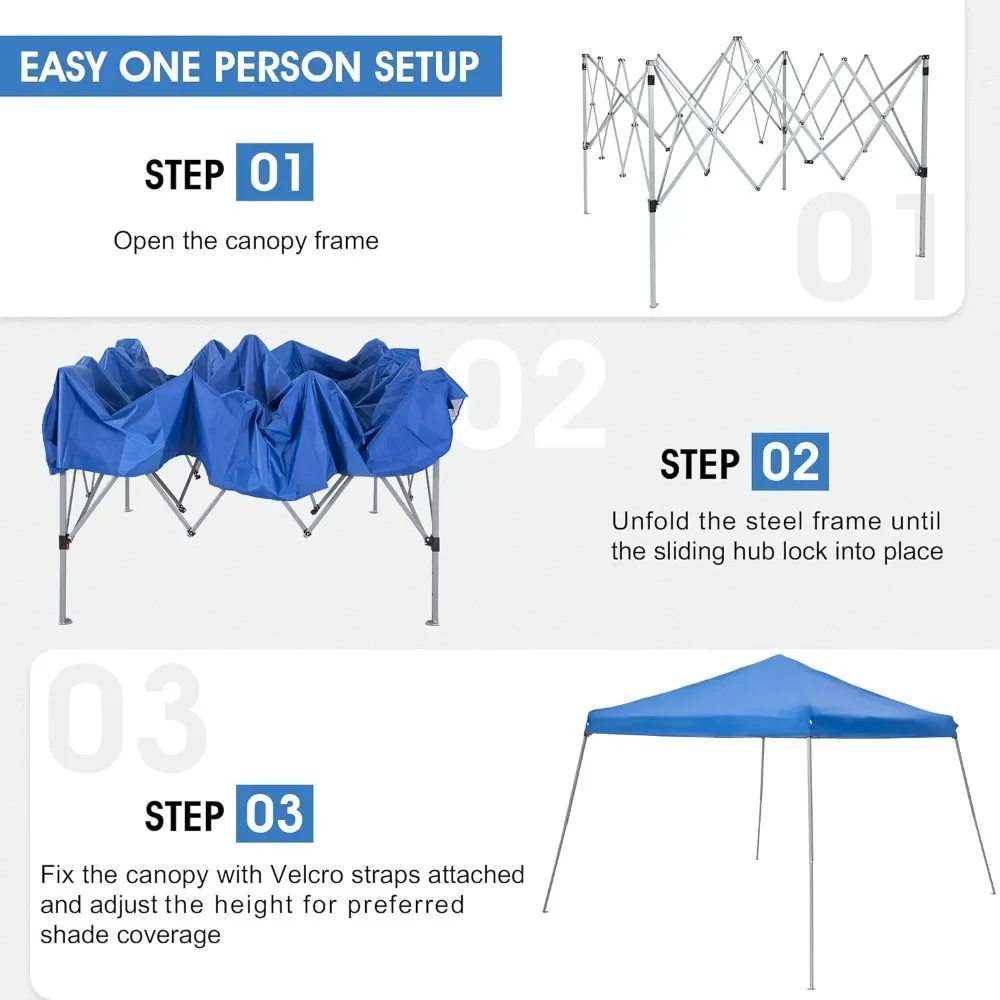 EASY ONE PERSON SETUP

STEP 01

Open the canopy frame

01

02

STEP 02

Unfold the steel frame until the sliding hub lock into place

03

STEP 03

Fix the canopy with Velcro straps attached and adjust the height for preferred shade coverage