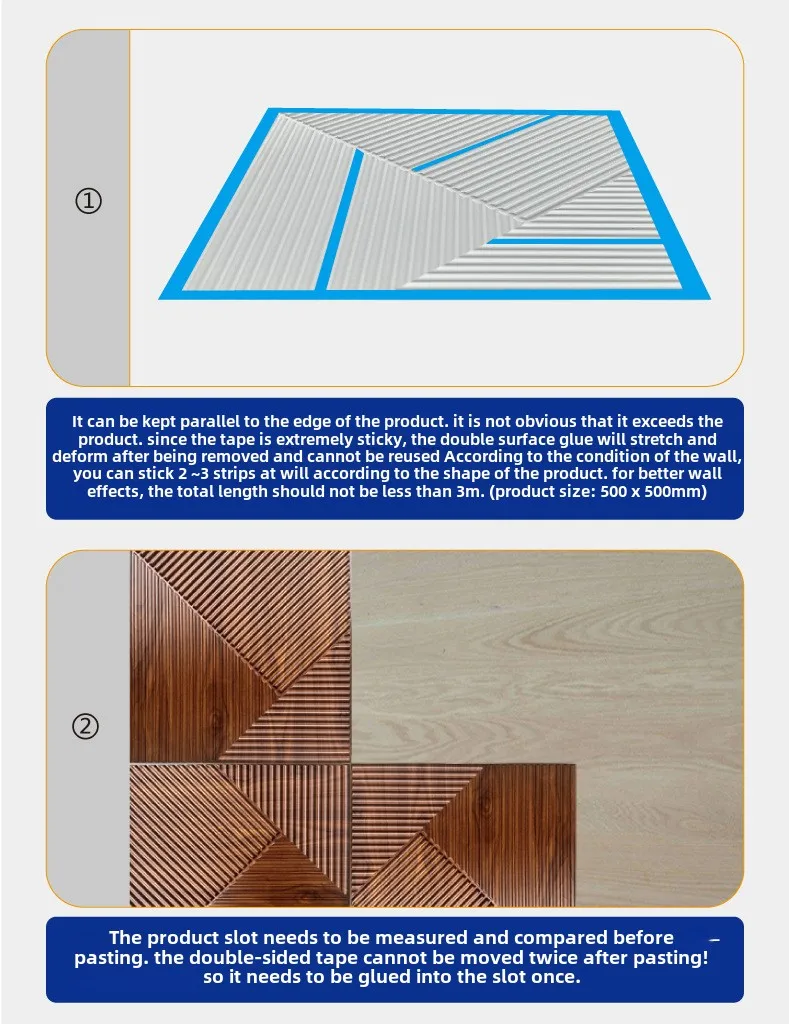 ①

It can be kept parallel to the edge of the product. it is not obvious that it exceeds the product. since the tape is extremely sticky, the double surface glue will stretch and deform after being removed and cannot be reused According to the condition of the wall, you can stick 2 ~3 strips at will according to the shape of the product. for better wall effects, the total length should not be less than 3m. (product size: 500 x 500mm)

②

The product slot needs to be measured and compared before pasting. the double-sided tape cannot be moved twice after pasting! so it needs to be glued into the slot once.