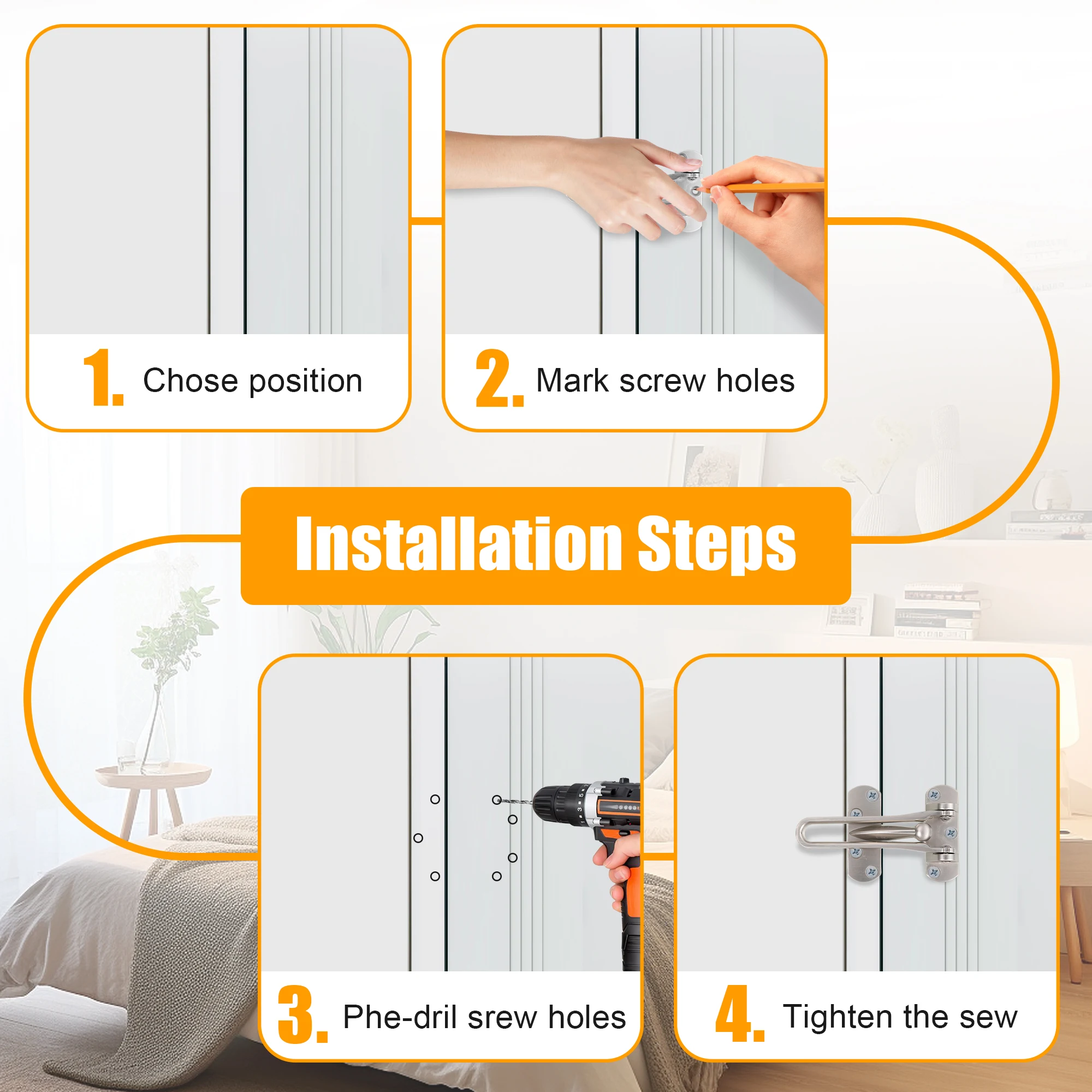 1. Chose position

2. Mark screw holes

Installation Steps

3. Phe-dril srew holes

4. Tighten the sew