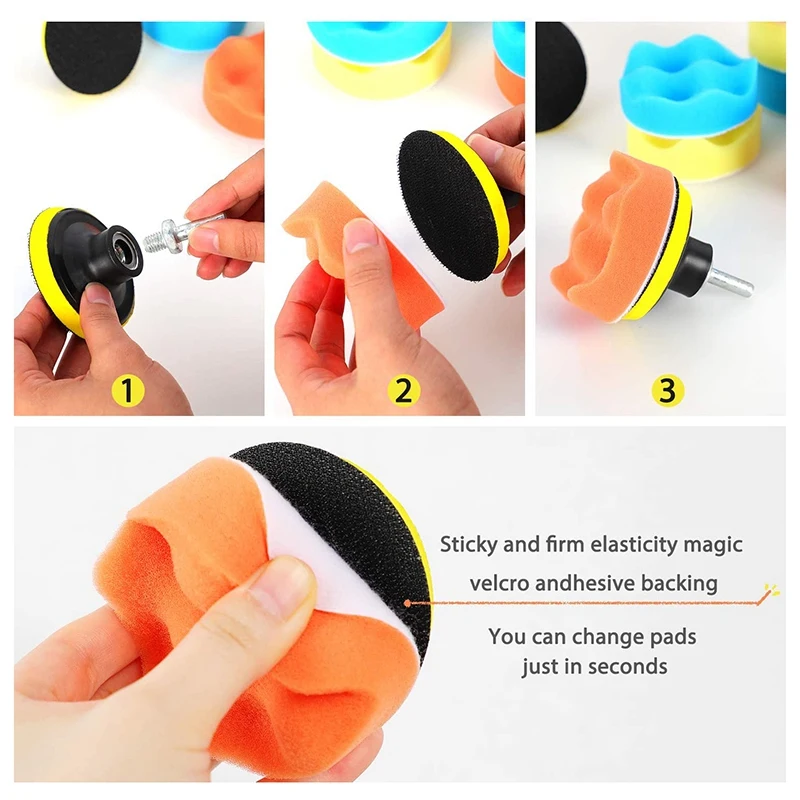 1

2

3

Sticky and firm elasticity magic velcro andhesive backing

You can change pads just in seconds