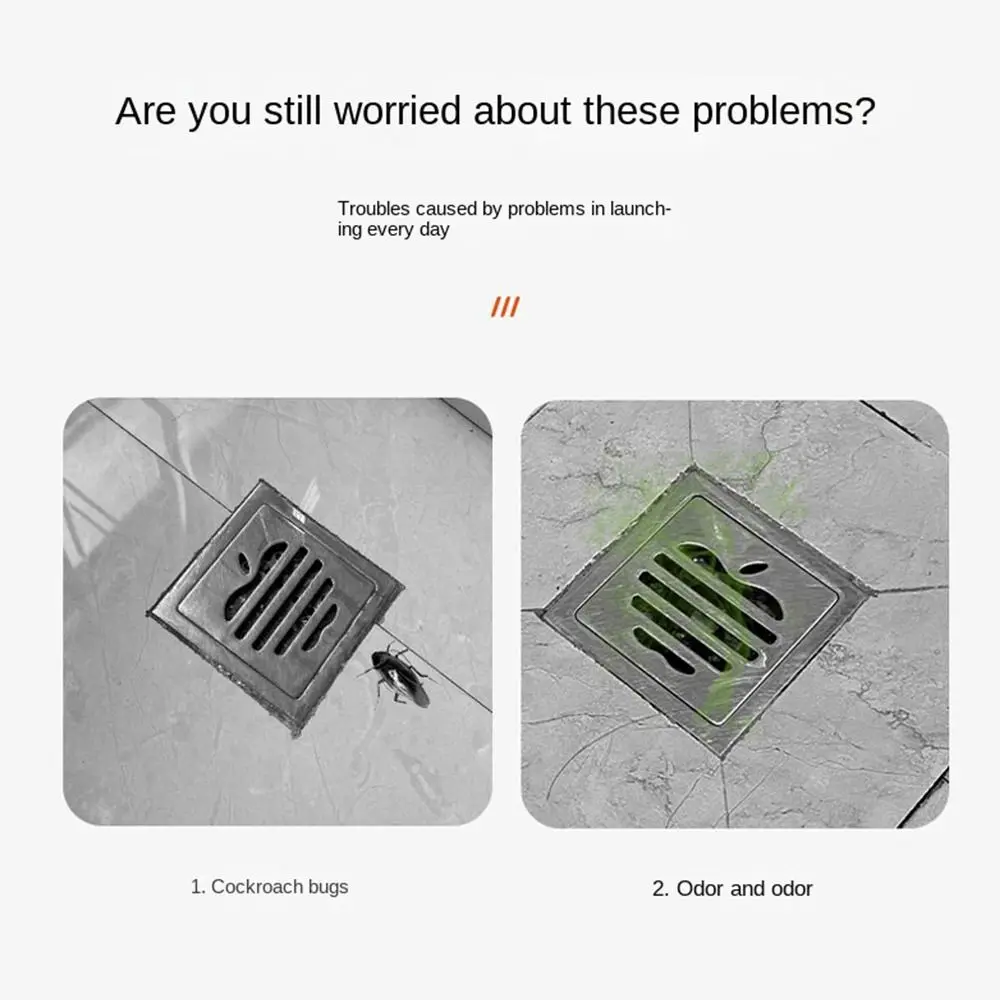 Are you still worried about these problems?

Troubles caused by problems in launching every day

///

1. Cockroach bugs

2. Odor and odor