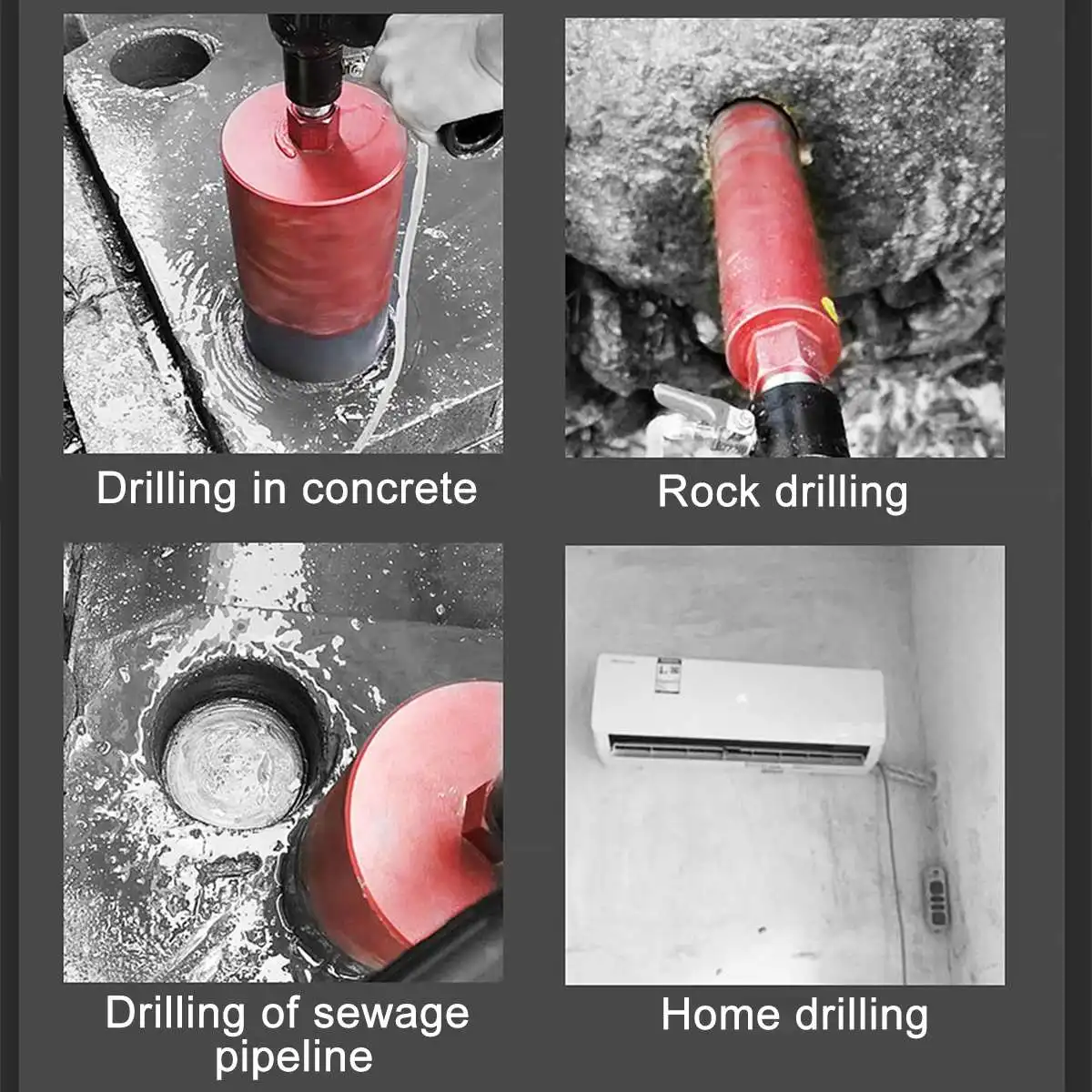 Drilling in concrete

Rock drilling

Drilling of sewage pipeline

Home drilling