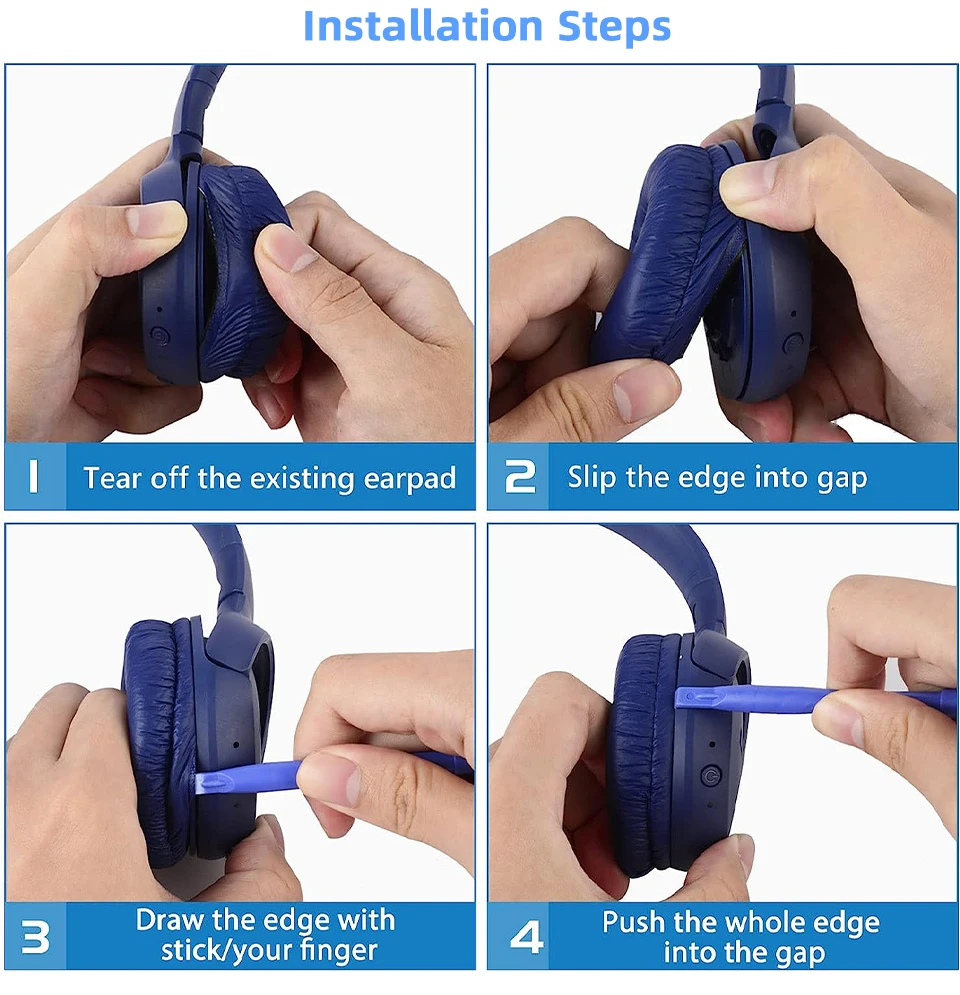 Installation Steps

1 Tear off the existing earpad

2 Slip the edge into gap

3 Draw the edge with stick/your finger

4 Push the whole edge into the gap