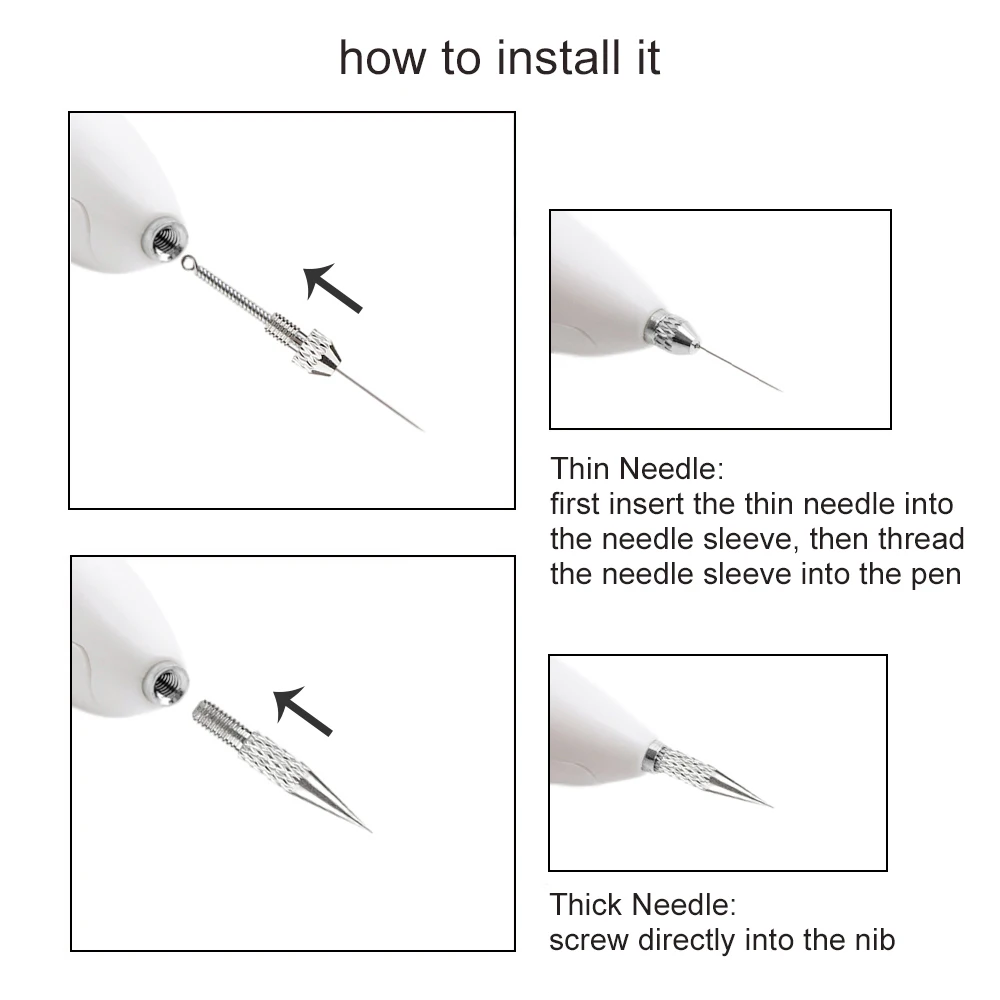 how to install it

Thin Needle:
first insert the thin needle into the needle sleeve, then thread the needle sleeve into the pen

Thick Needle:
screw directly into the nib