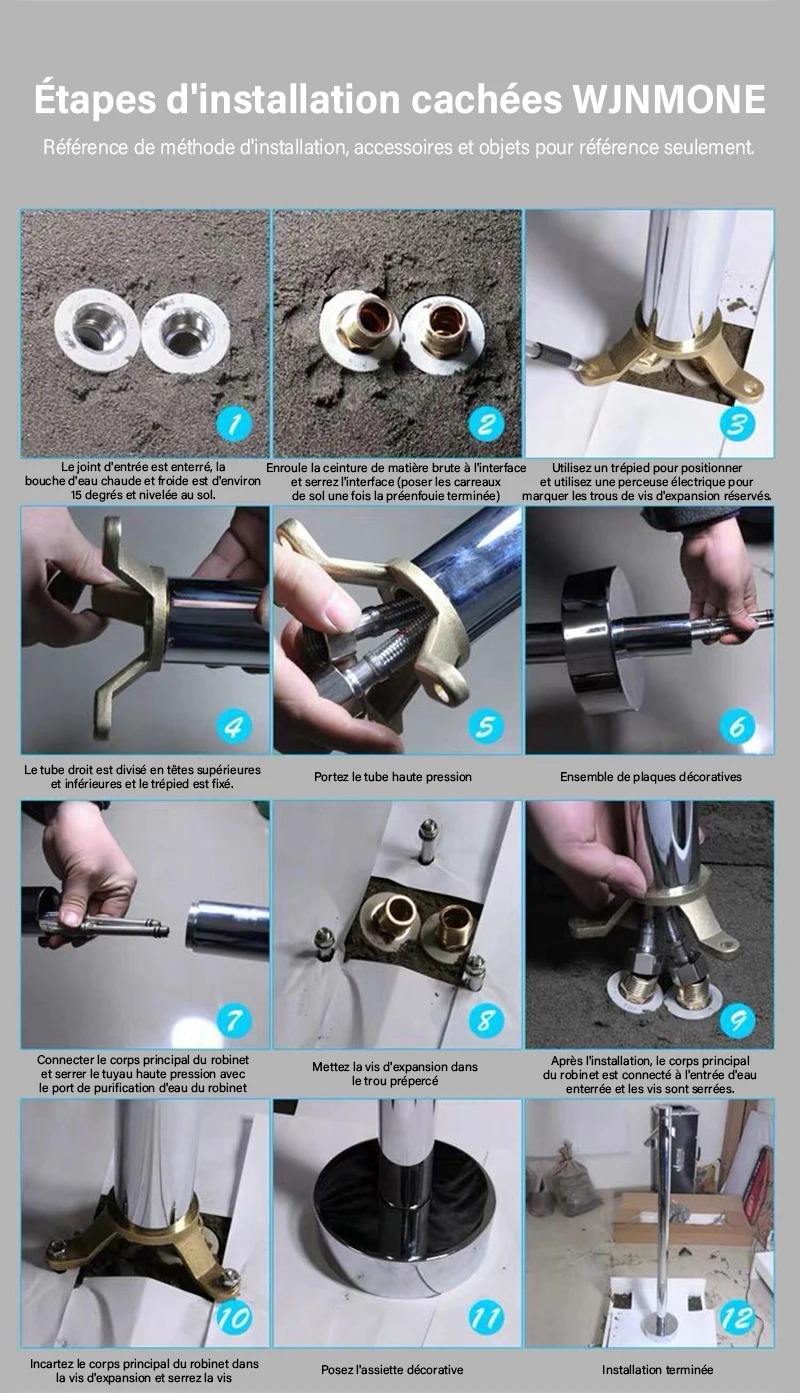 Étapes d'installation cachées WJNMONE

Référence de méthode d'installation, accessoires et objets pour référence seulement.

1

Le joint d'entrée est enterré, la bouche d'eau chaude et froide est d'environ 15 degrés et nivelée au sol.

2

Enroule la ceinture de matière brute à l'interface et serrez l'interface (poser les carreaux de sol une fois la préenfouie terminée)

3

Utilisez un trépied pour positionner et utilisez une perceuse électrique pour marquer les trous de vis d'expansion réservés.

4

Le tube droit est divisé en têtes supérieures et inférieures et le trépied est fixé.

5

Portez le tube haute pression

6

Ensemble de plaques décoratives

7

Connecter le corps principal du robinet et serrer le tuyau haute pression avec le port de purification d'eau du robinet

8

Mettez la vis d'expansion dans le trou prépercé

9

Après l'installation, le corps principal du robinet est connecté à l'entrée d'eau enterrée et les vis sont serrées.

10

Incartez le corps principal du robinet dans la vis d'expansion et serrez la vis

11

Posez l'assiette décorative

12

Installation terminée