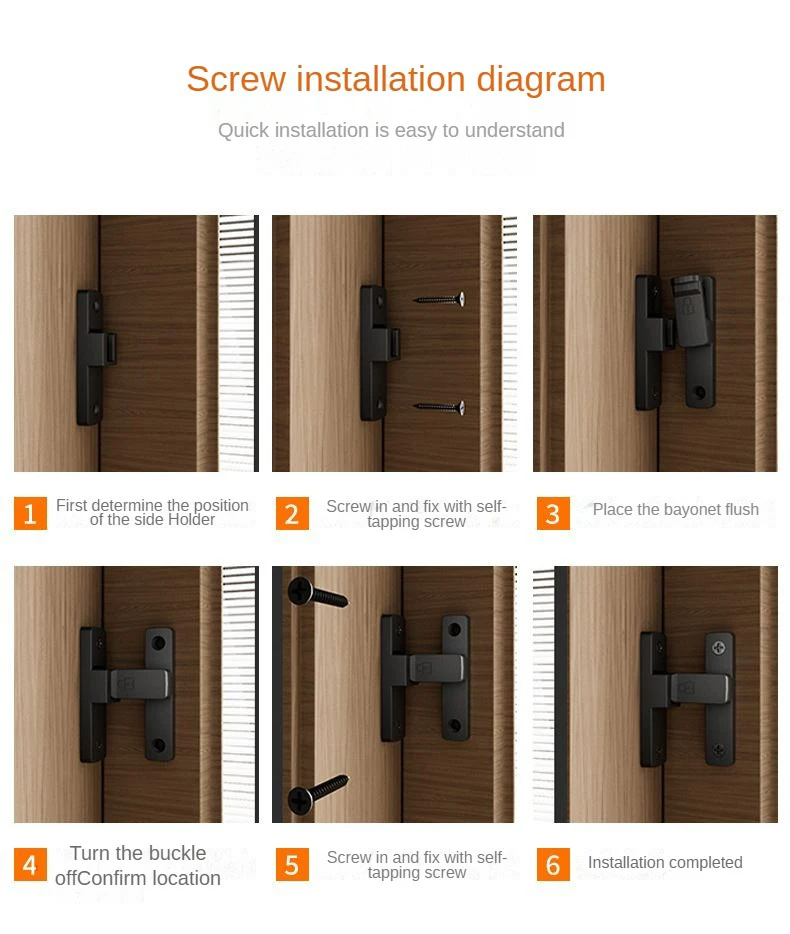 Screw installation diagram

Quick installation is easy to understand

1 First determine the position of the side Holder

2 Screw in and fix with self-tapping screw

3 Place the bayonet flush

4 Turn the buckle offConfirm location

5 Screw in and fix with self-tapping screw

6 Installation completed