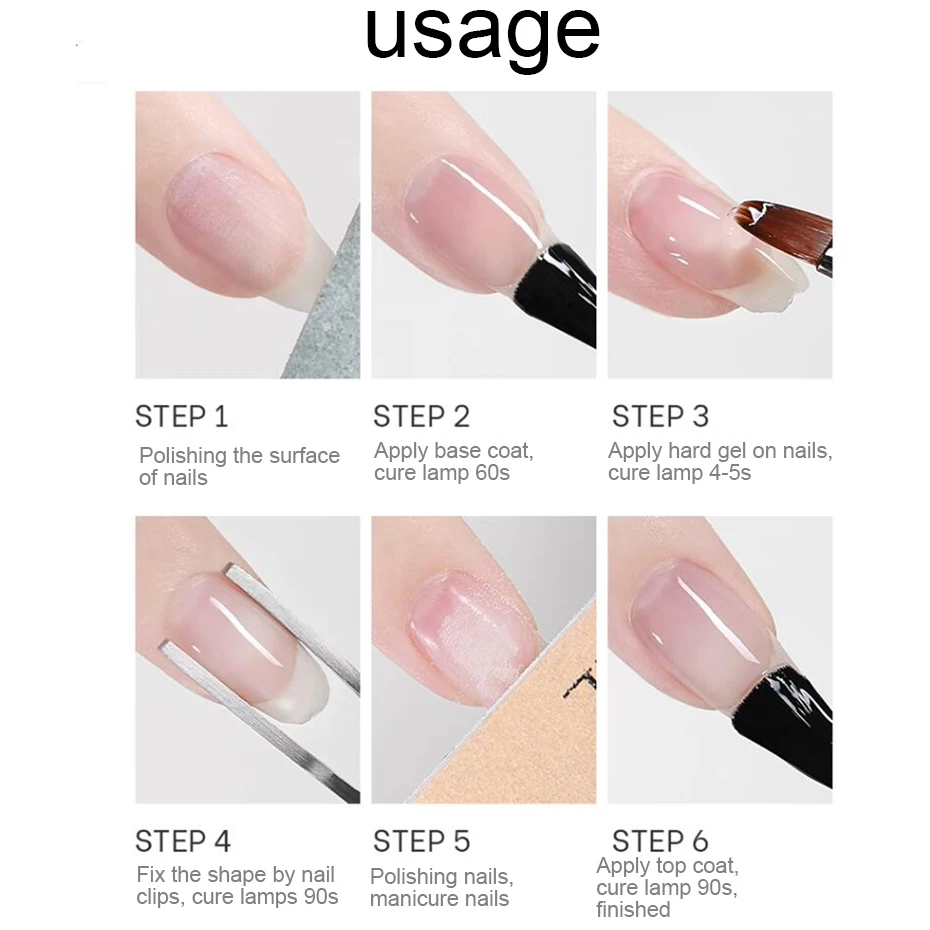 usage

STEP 1
Polishing the surface of nails

STEP 2
Apply base coat, cure lamp 60s

STEP 3
Apply hard gel on nails, cure lamp 4-5s

STEP 4
Fix the shape by nail clips, cure lamps 90s

STEP 5
Polishing nails, manicure nails

STEP 6
Apply top coat, cure lamp 90s, finished