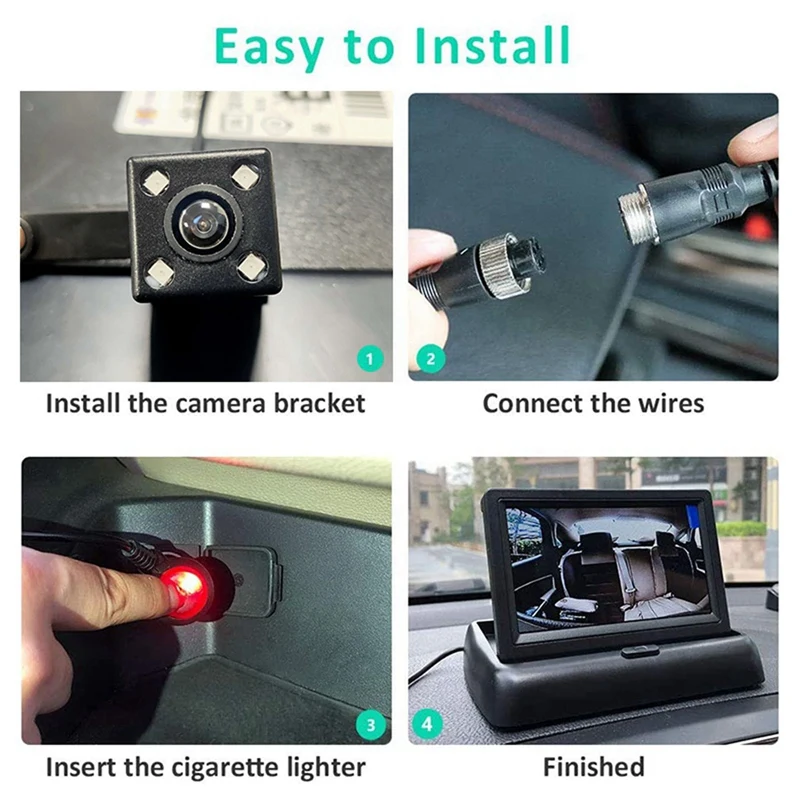 Easy to Install

1
Install the camera bracket

2
Connect the wires

3
Insert the cigarette lighter

4
Finished