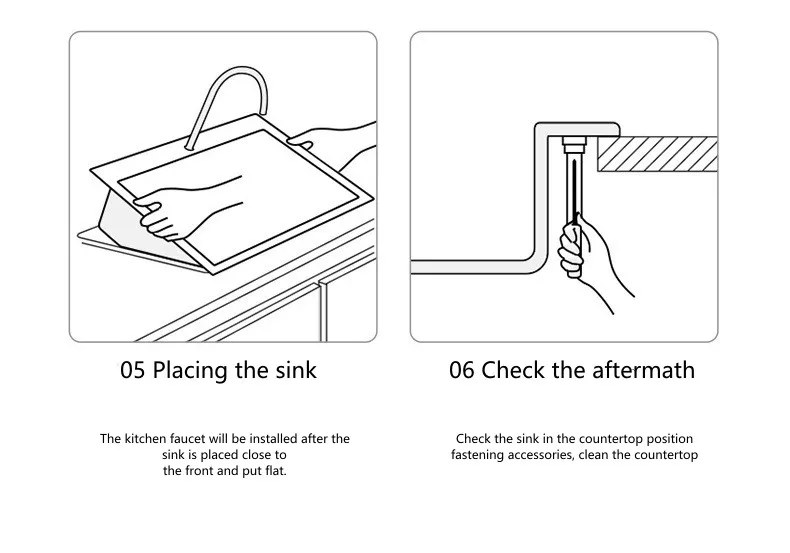 05 Placing the sink

The kitchen faucet will be installed after the sink is placed close to the front and put flat.

06 Check the aftermath

Check the sink in the countertop position fastening accessories, clean the countertop