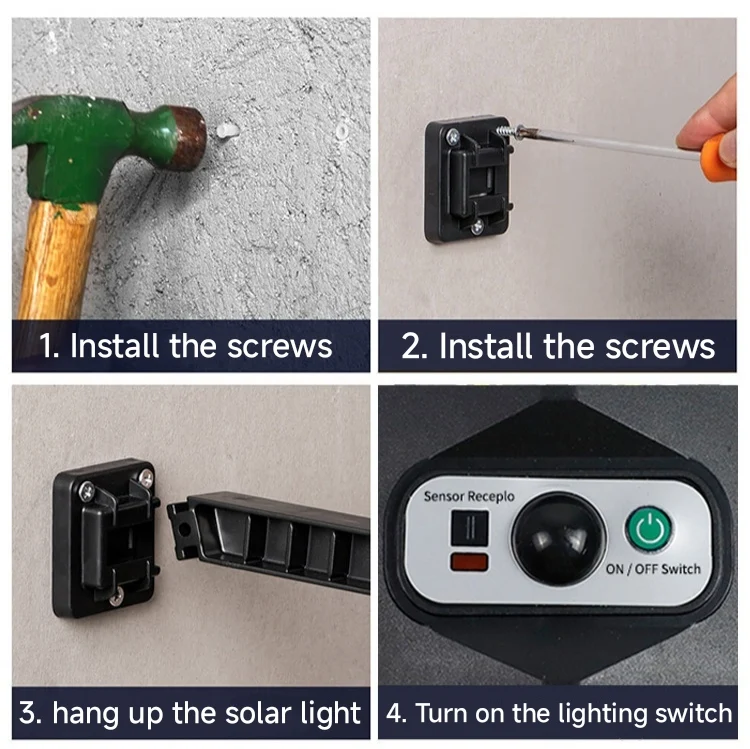 1. Install the screws

2. Install the screws

3. hang up the solar light

Sensor Receplo

ON / OFF Switch

4. Turn on the lighting switch