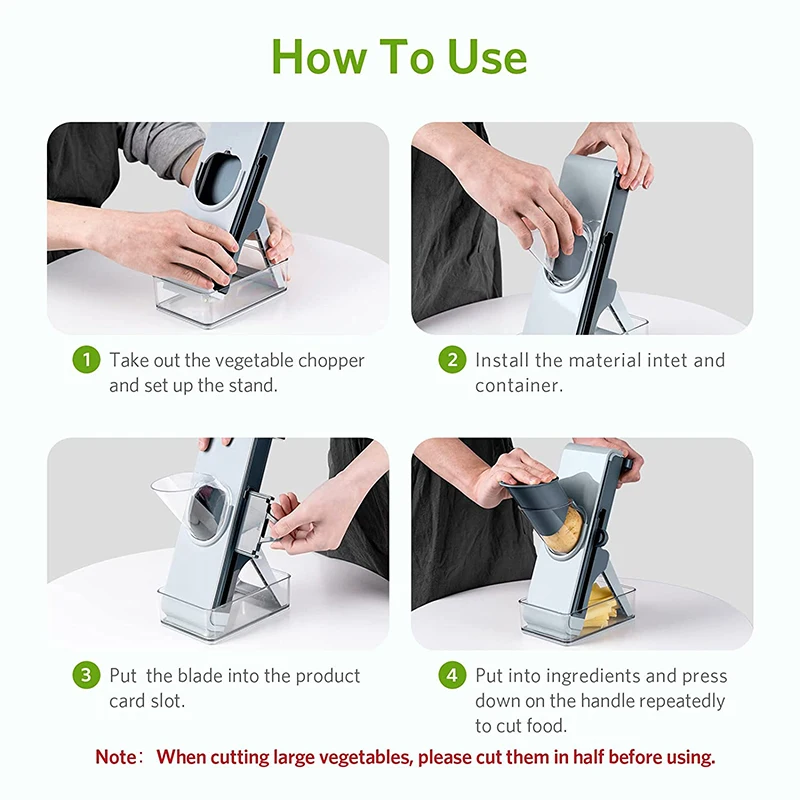 How To Use

1 Take out the vegetable chopper and set up the stand.

2 Install the material intet and container.

3 Put the blade into the product card slot.

4 Put into ingredients and press down on the handle repeatedly to cut food.

Note: When cutting large vegetables, please cut them in half before using.