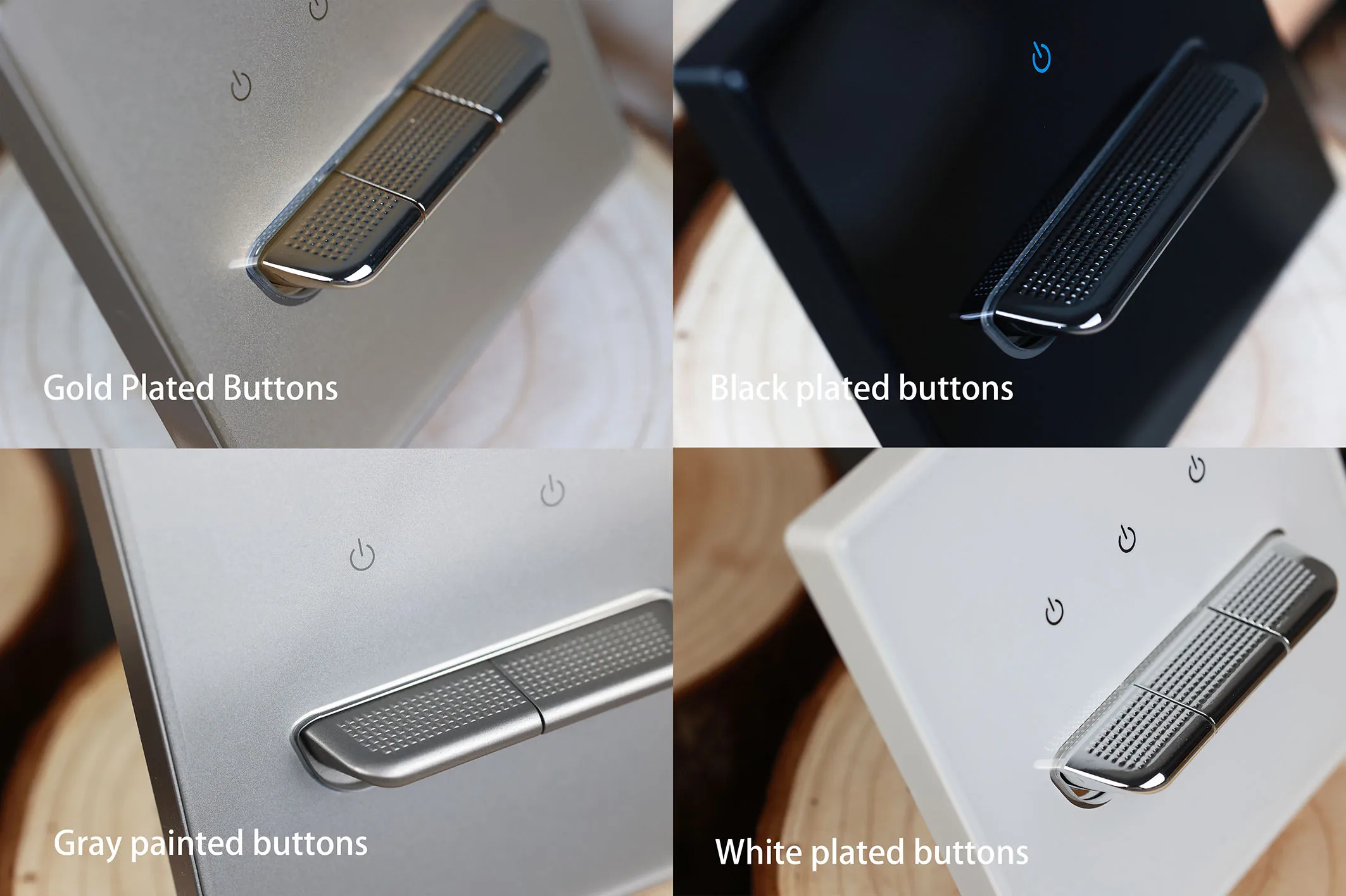 Gold Plated Buttons

Black plated buttons

Gray painted buttons

White plated buttons