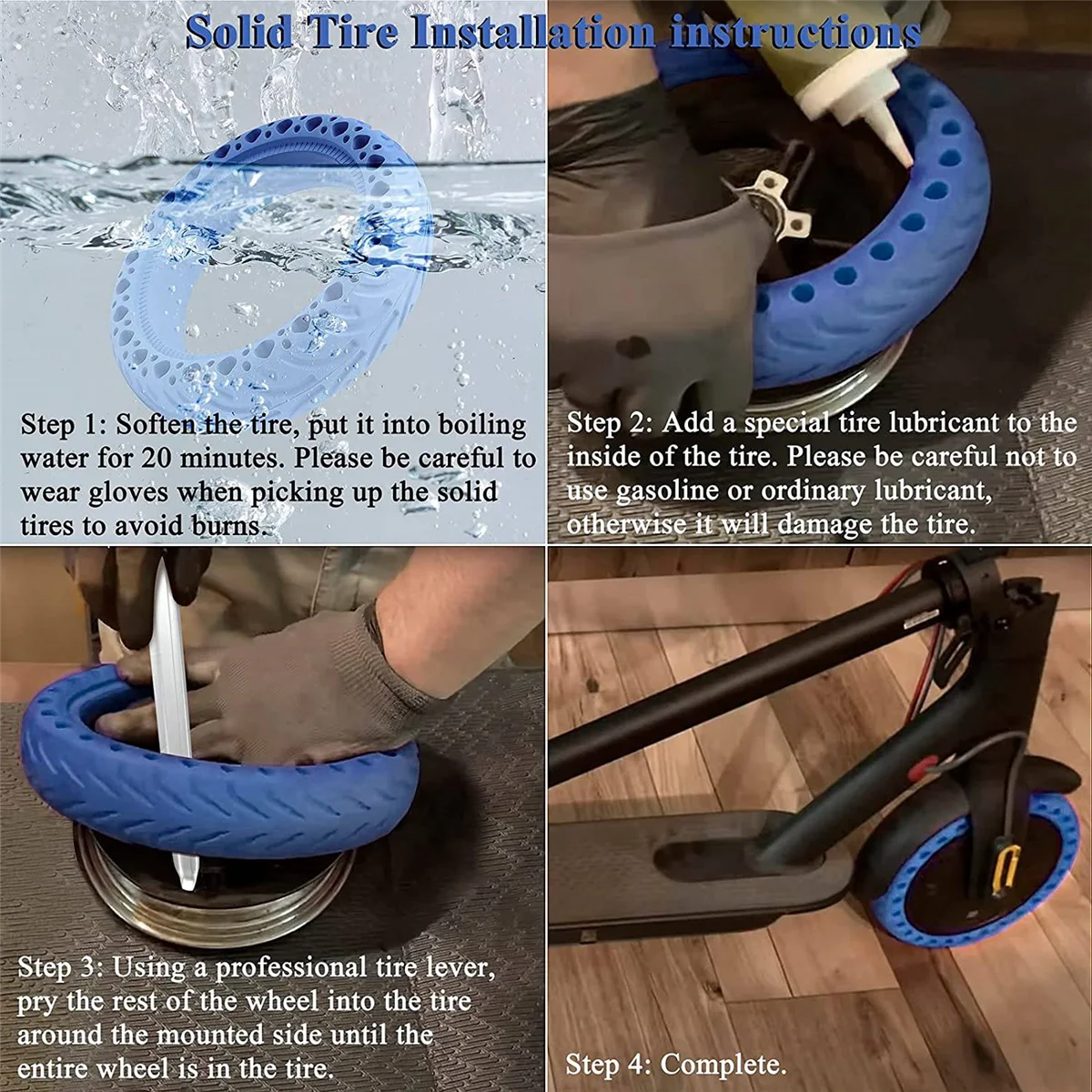 Solid Tire Installation instructions

Step 1: Soften the tire, put it into boiling water for 20 minutes. Please be careful to wear gloves when picking up the solid tires to avoid burns.

Step 2: Add a special tire lubricant to the inside of the tire. Please be careful not to use gasoline or ordinary lubricant, otherwise it will damage the tire.

Step 3: Using a professional tire lever, pry the rest of the wheel into the tire around the mounted side until the entire wheel is in the tire.

Step 4: Complete.