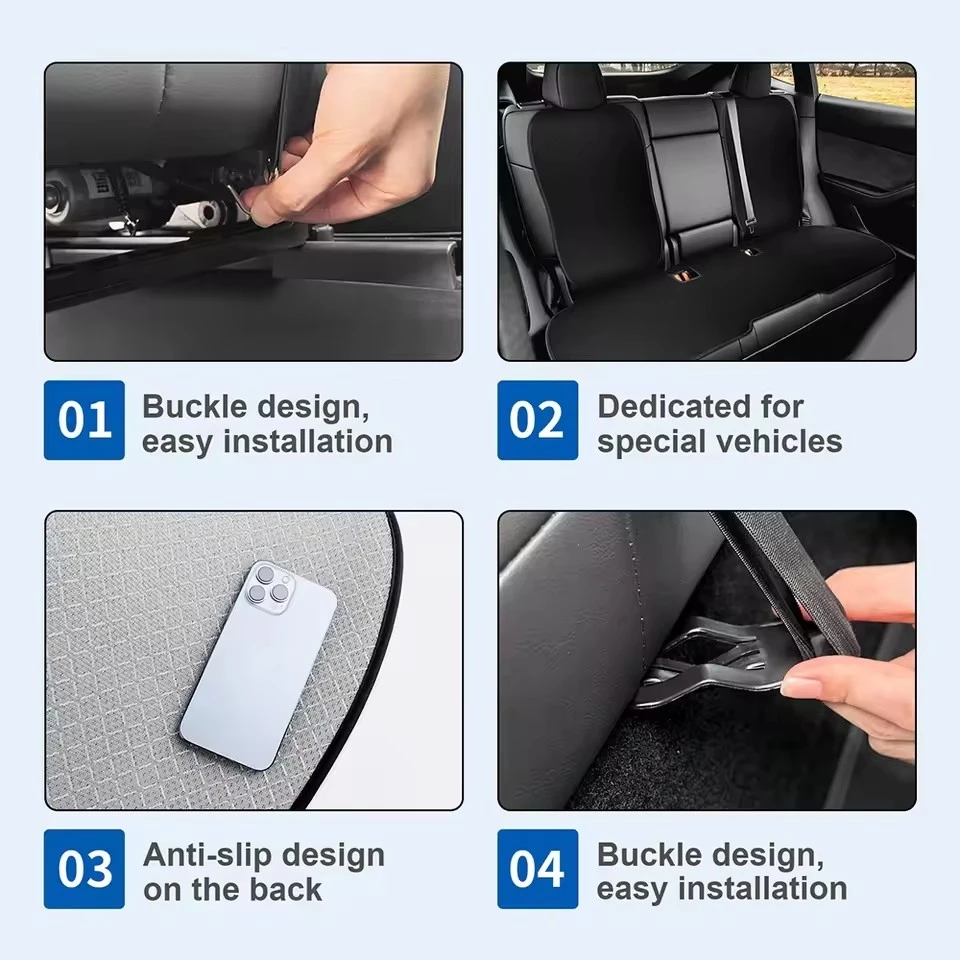 01 Buckle design, easy installation

02 Dedicated for special vehicles

03 Anti-slip design on the back

04 Buckle design, easy installation