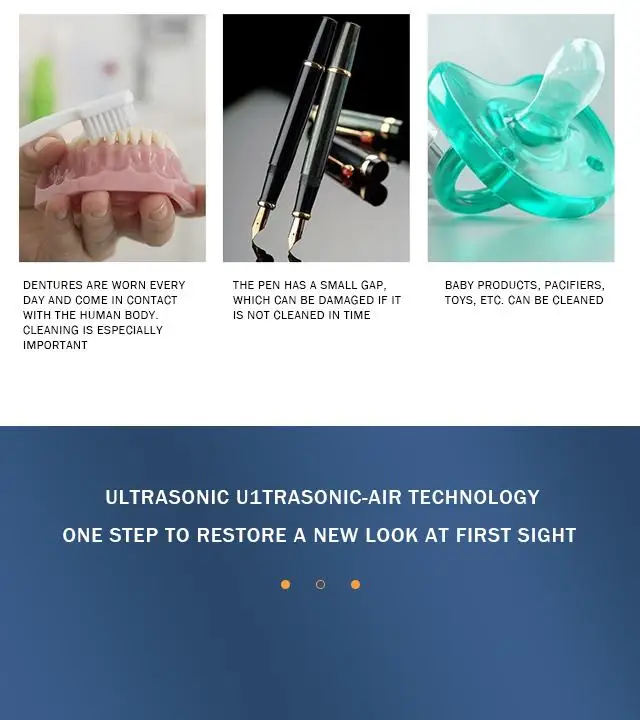 DENTURES ARE WORN EVERY DAY AND COME IN CONTACT WITH THE HUMAN BODY. CLEANING IS ESPECIALLY IMPORTANT

THE PEN HAS A SMALL GAP, WHICH CAN BE DAMAGED IF IT IS NOT CLEANED IN TIME

BABY PRODUCTS, PACIFIERS, TOYS, ETC. CAN BE CLEANED

ULTRASONIC U1TRASONIC-AIR TECHNOLOGY

ONE STEP TO RESTORE A NEW LOOK AT FIRST SIGHT