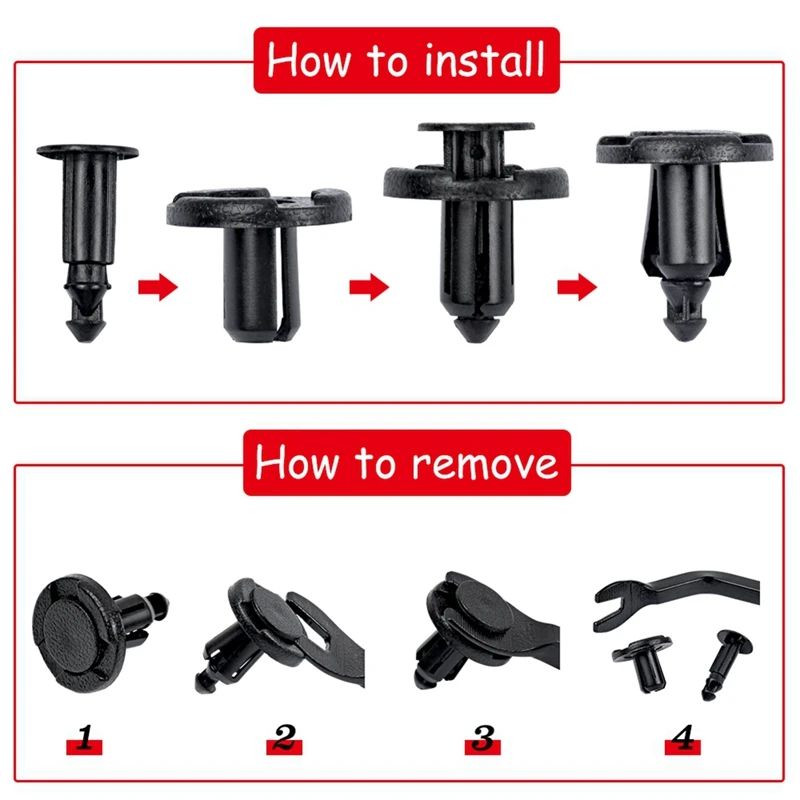 How to install

How to remove

1

2

3

4