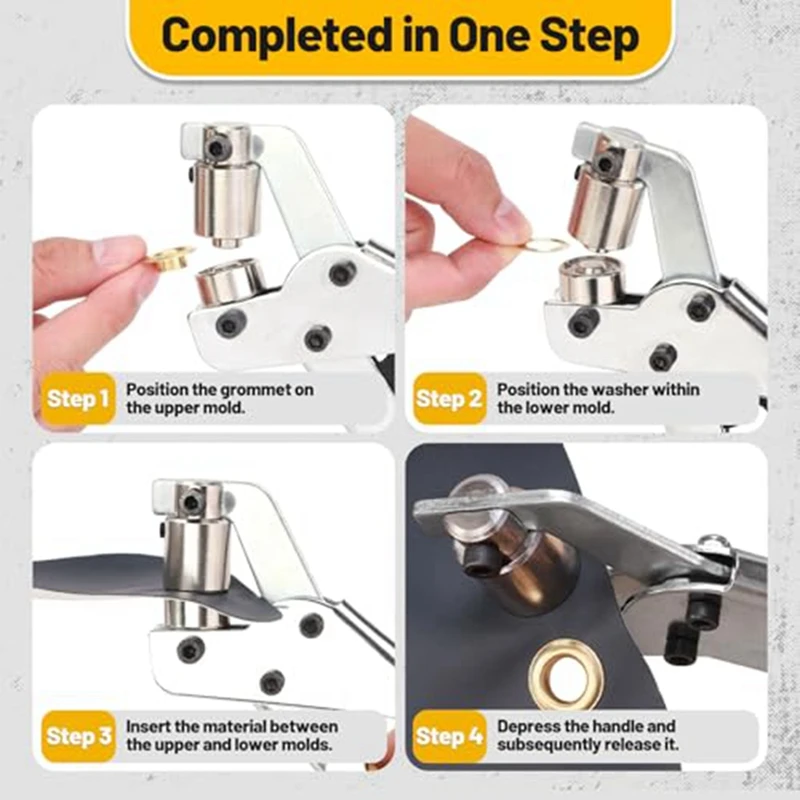 Completed in One Step

Step 1 Position the grommet on the upper mold.

Step 2 Position the washer within the lower mold.

Step 3 Insert the material between the upper and lower molds.

Step 4 Depress the handle and subsequently release it.